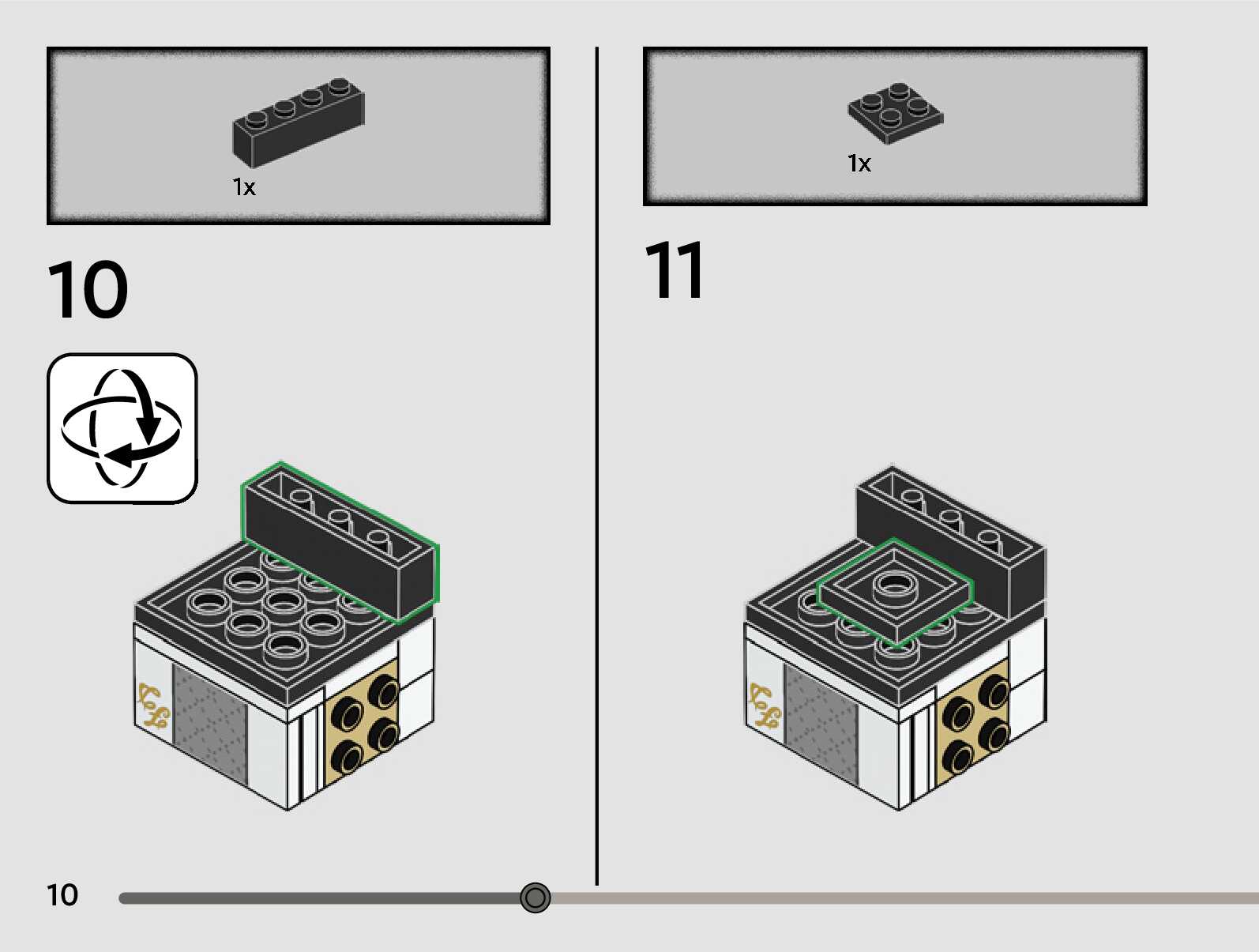 1x

10

1x

11

10