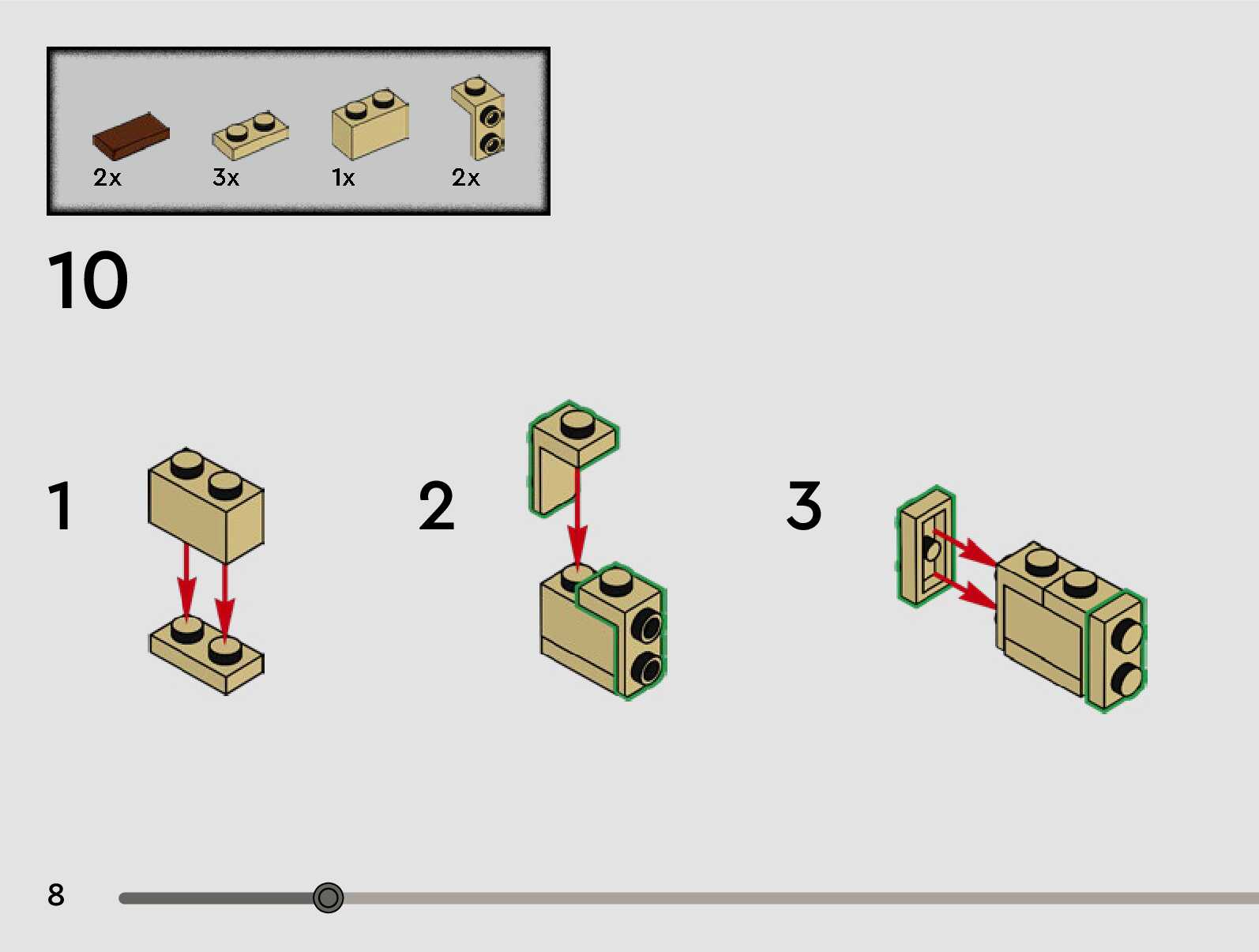 2x
3x
1x
2x

10

1

2

3

8