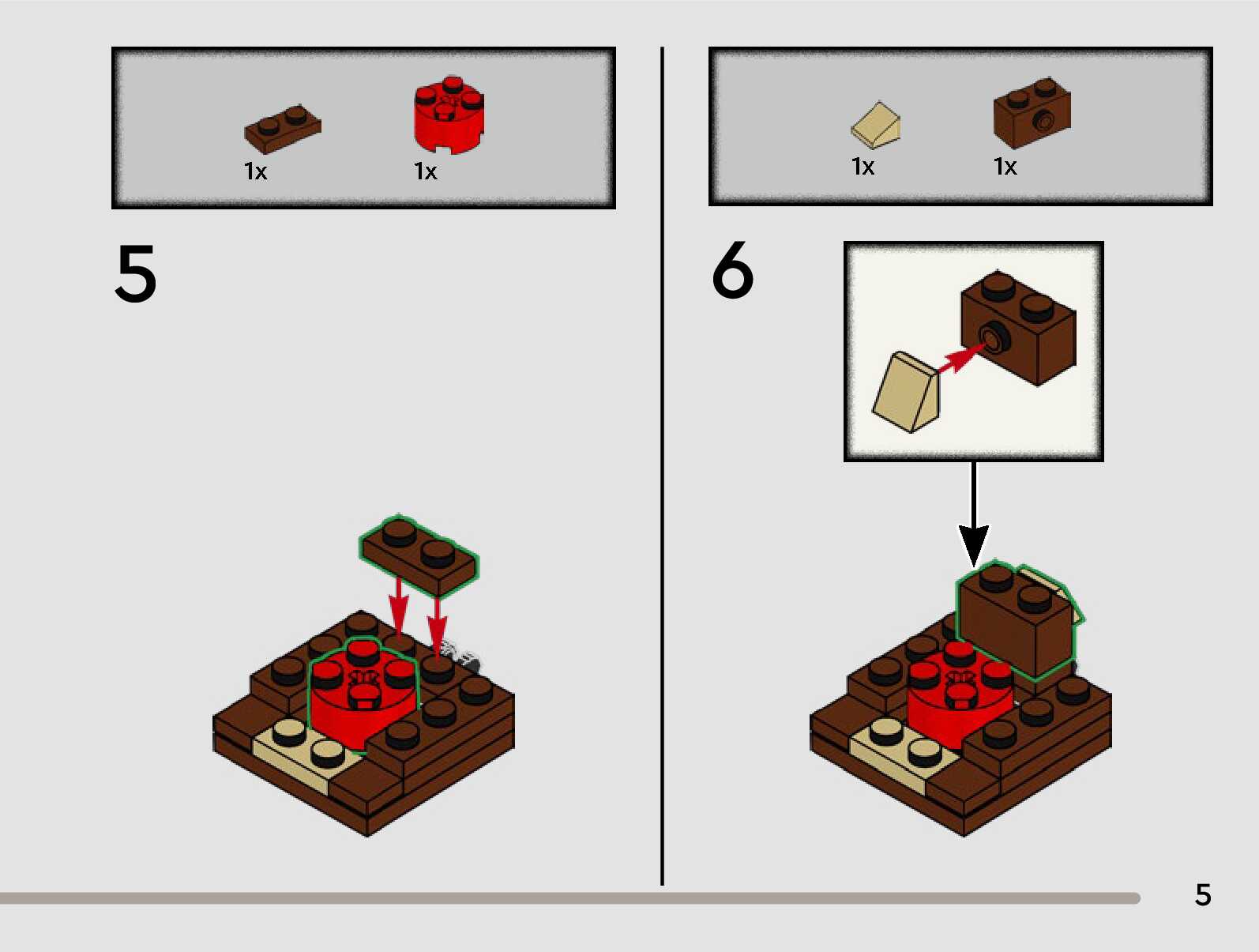 1x
1x

5

1x
1x

6

5