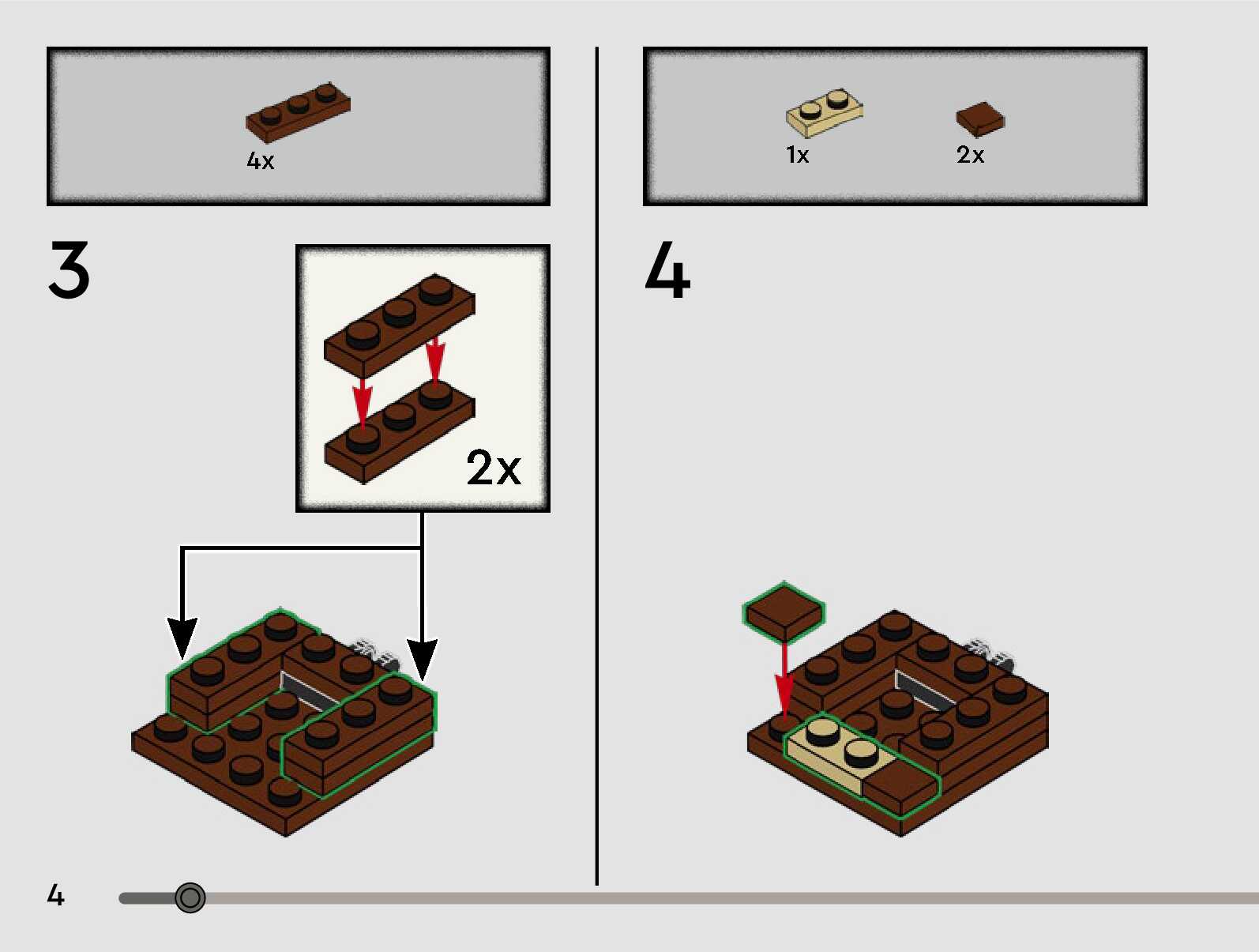 4x

3

2x

1x

2x

4

4