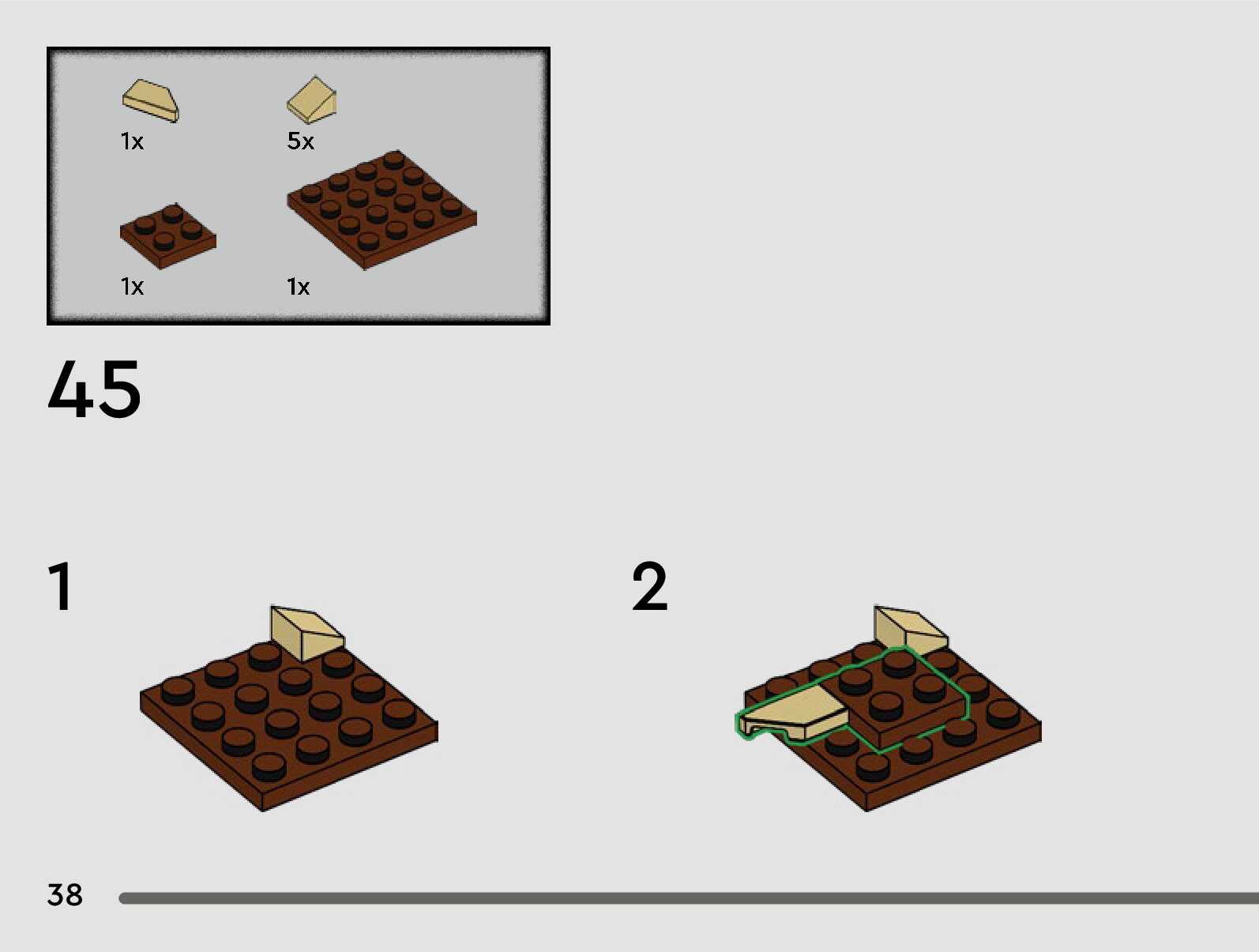 1x

5x

1x

1x

45

1

2

38