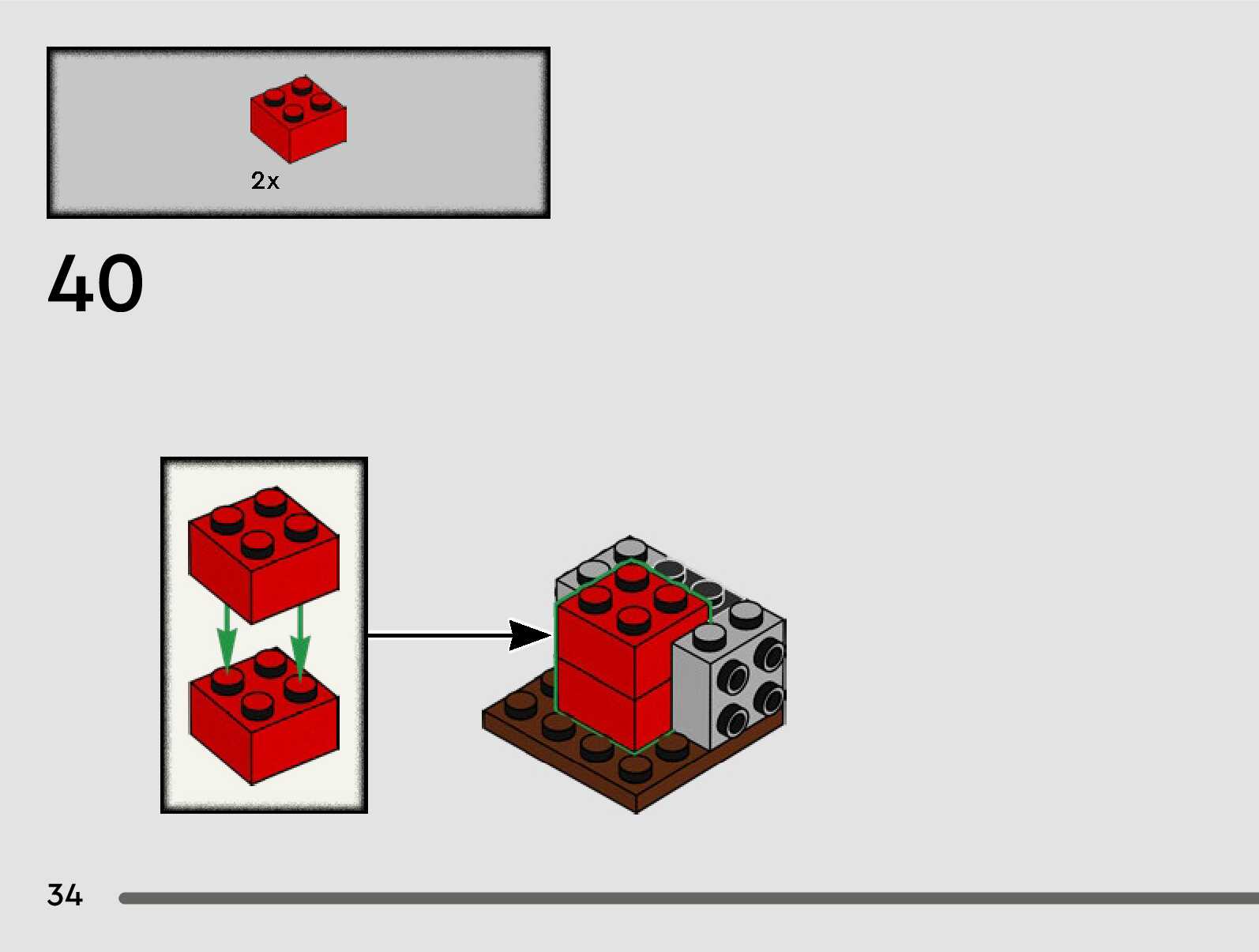 2x

40

34