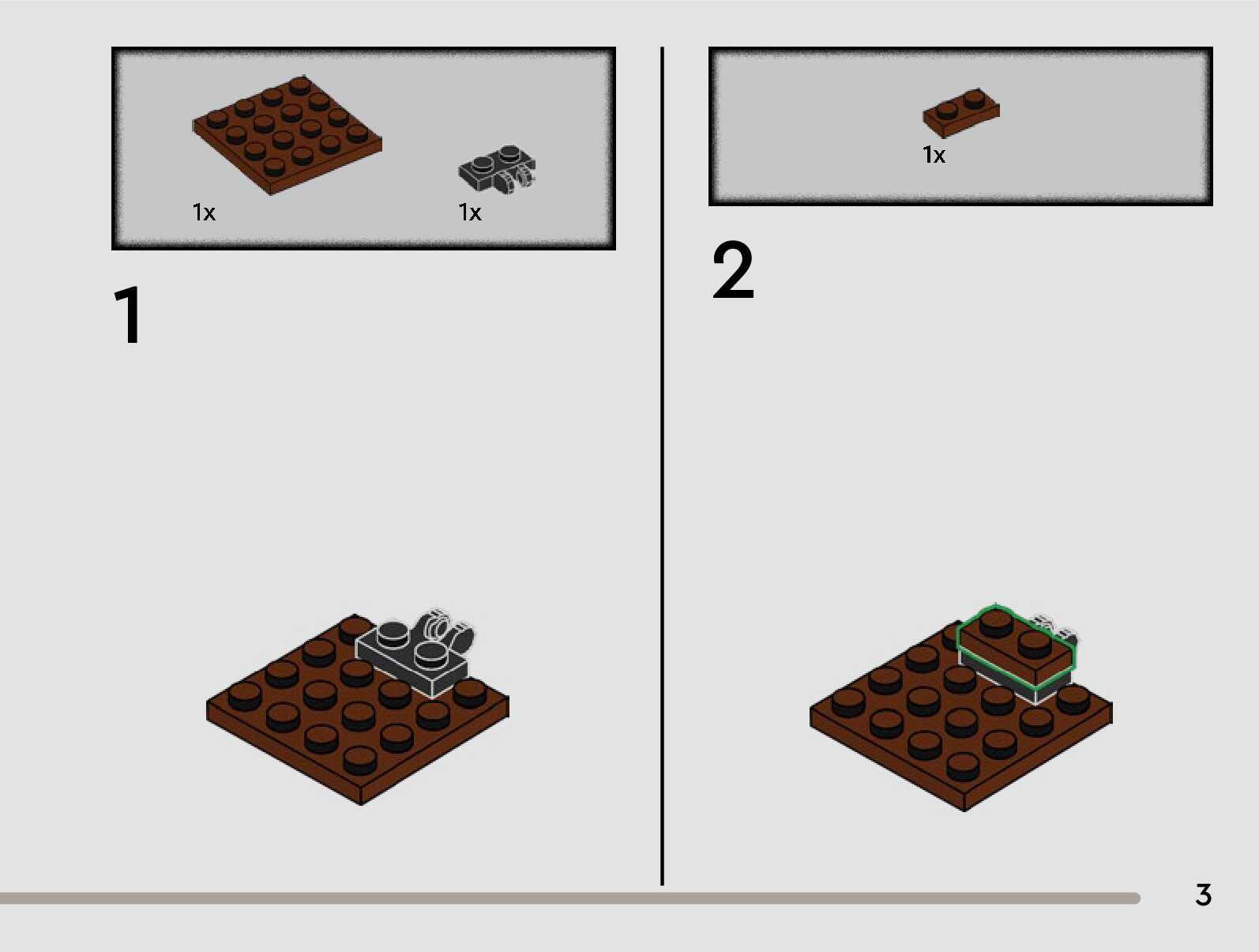 1x
1x

1

1x

2

3