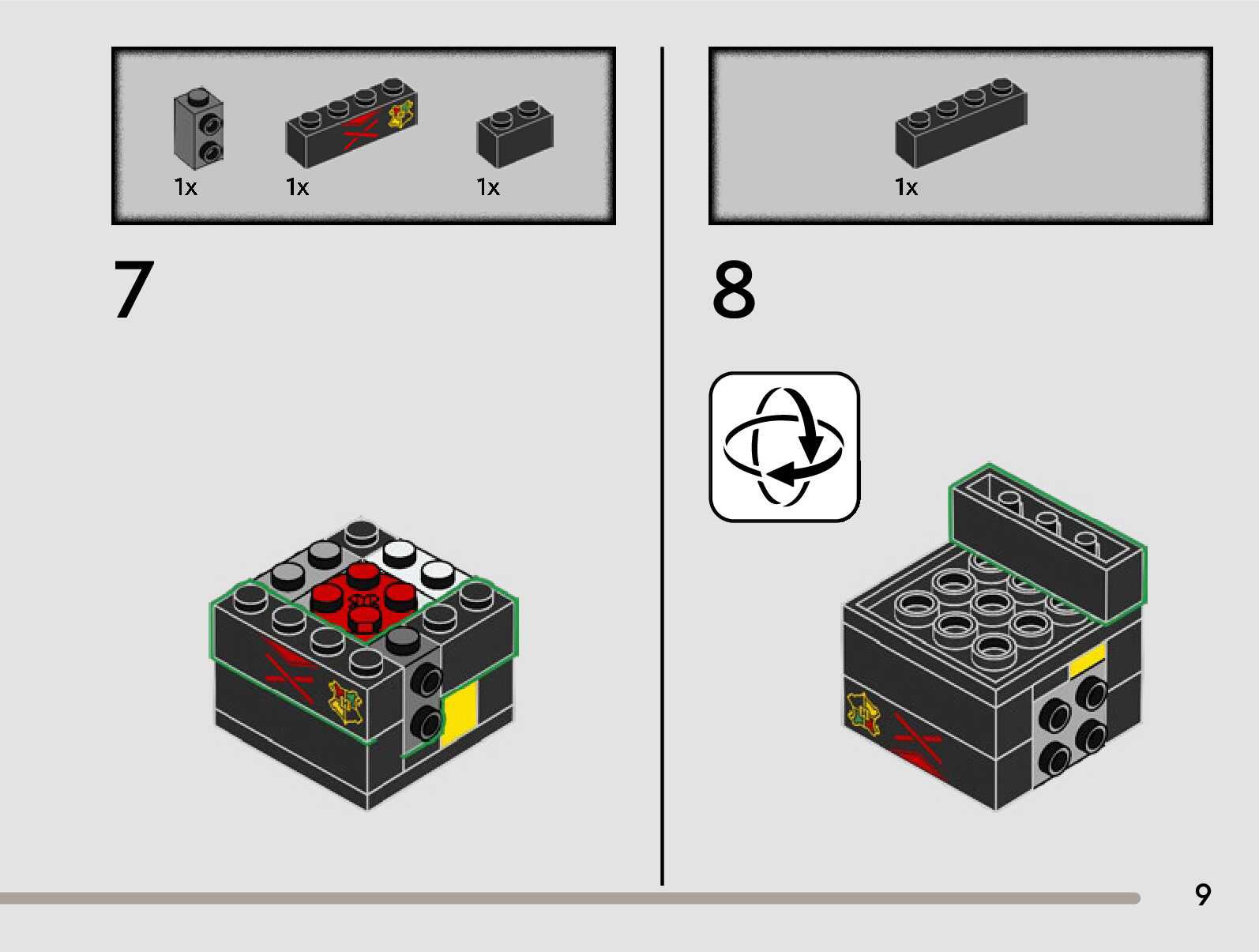 1x 1x 1x

7

1x

8

9