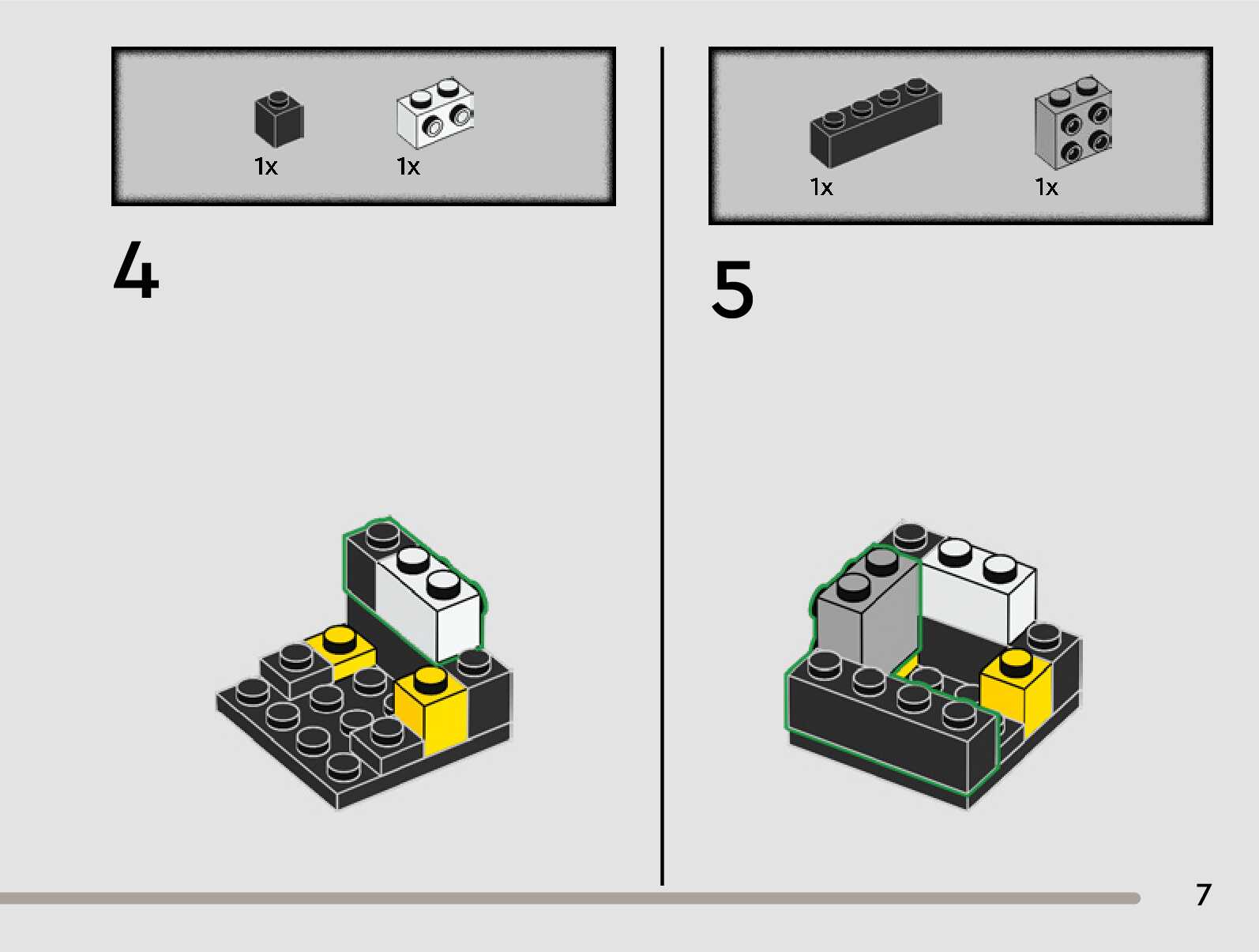 1x 1x

4

1x 1x

5

7