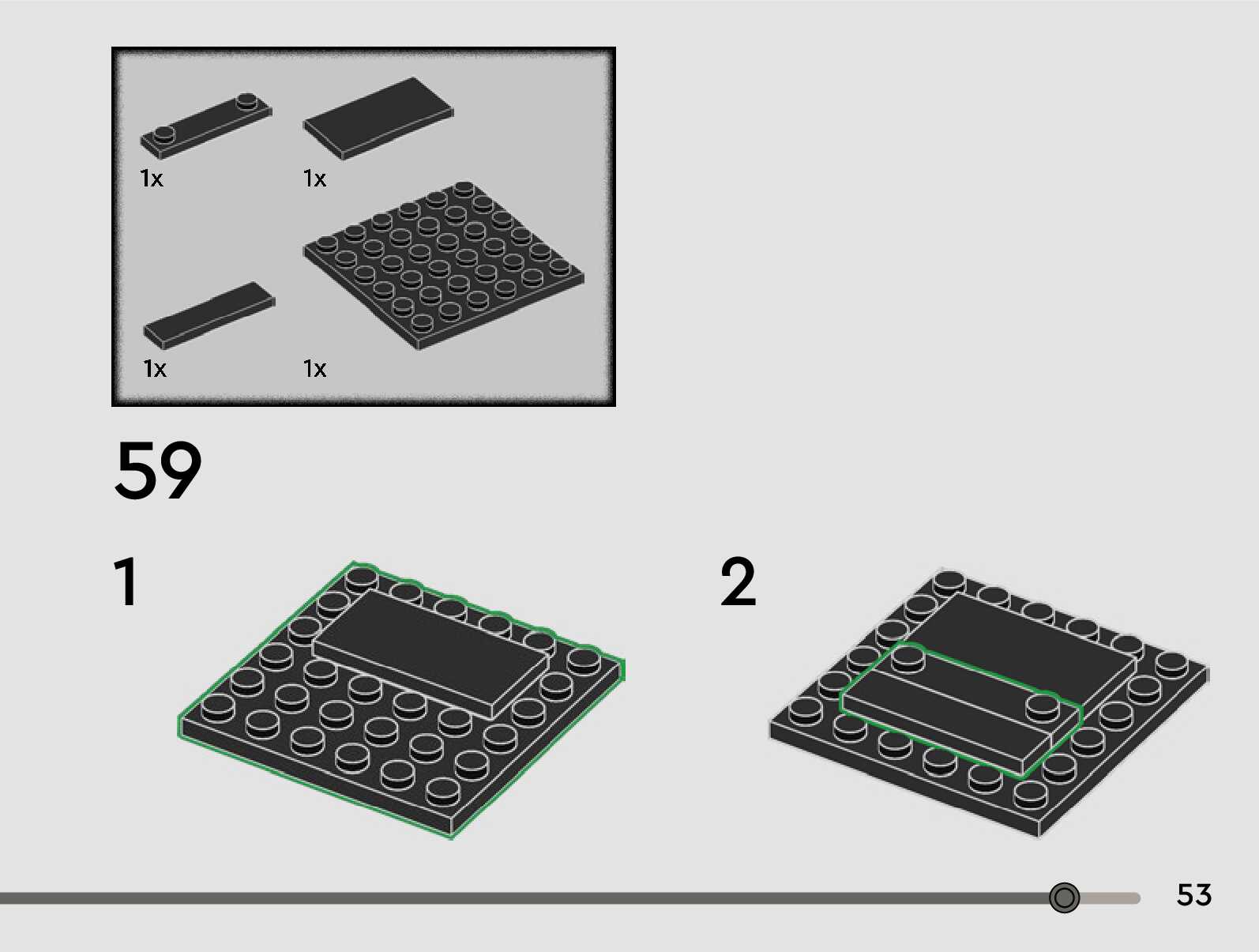 1x 1x

1x 1x

59

1

2

53