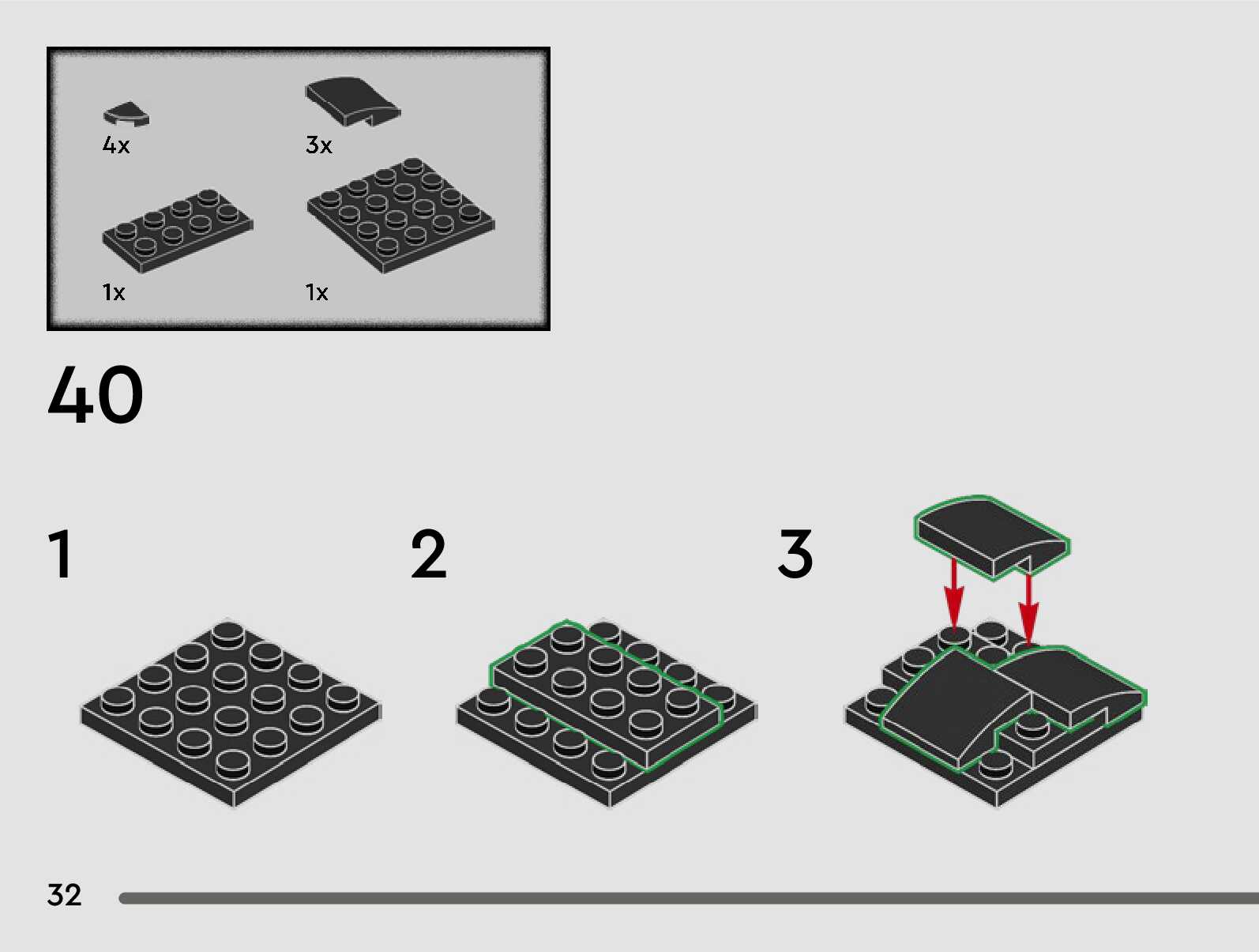 4x
3x
1x
1x

40

1

2

3

32