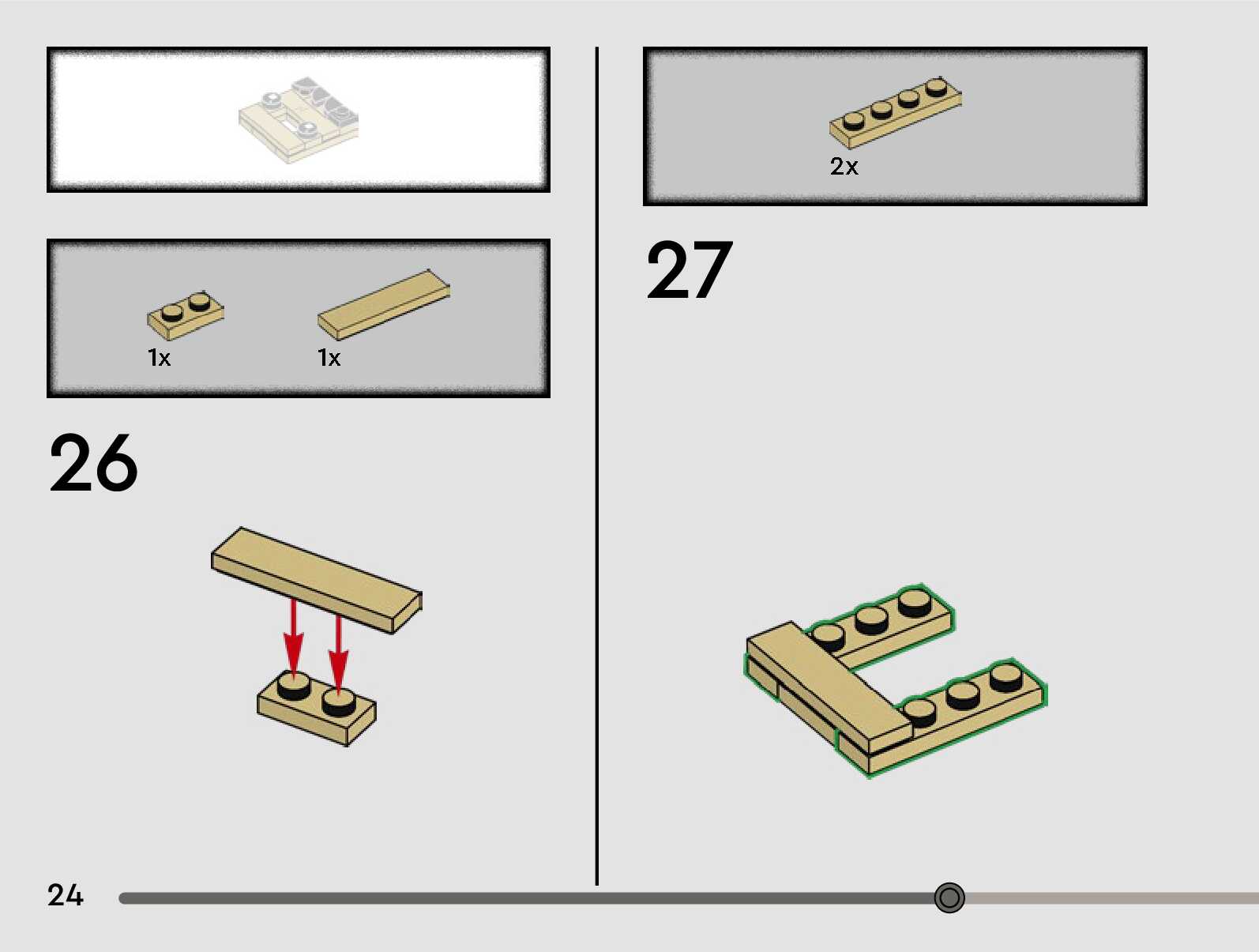 1x

1x

26

2x

27

24