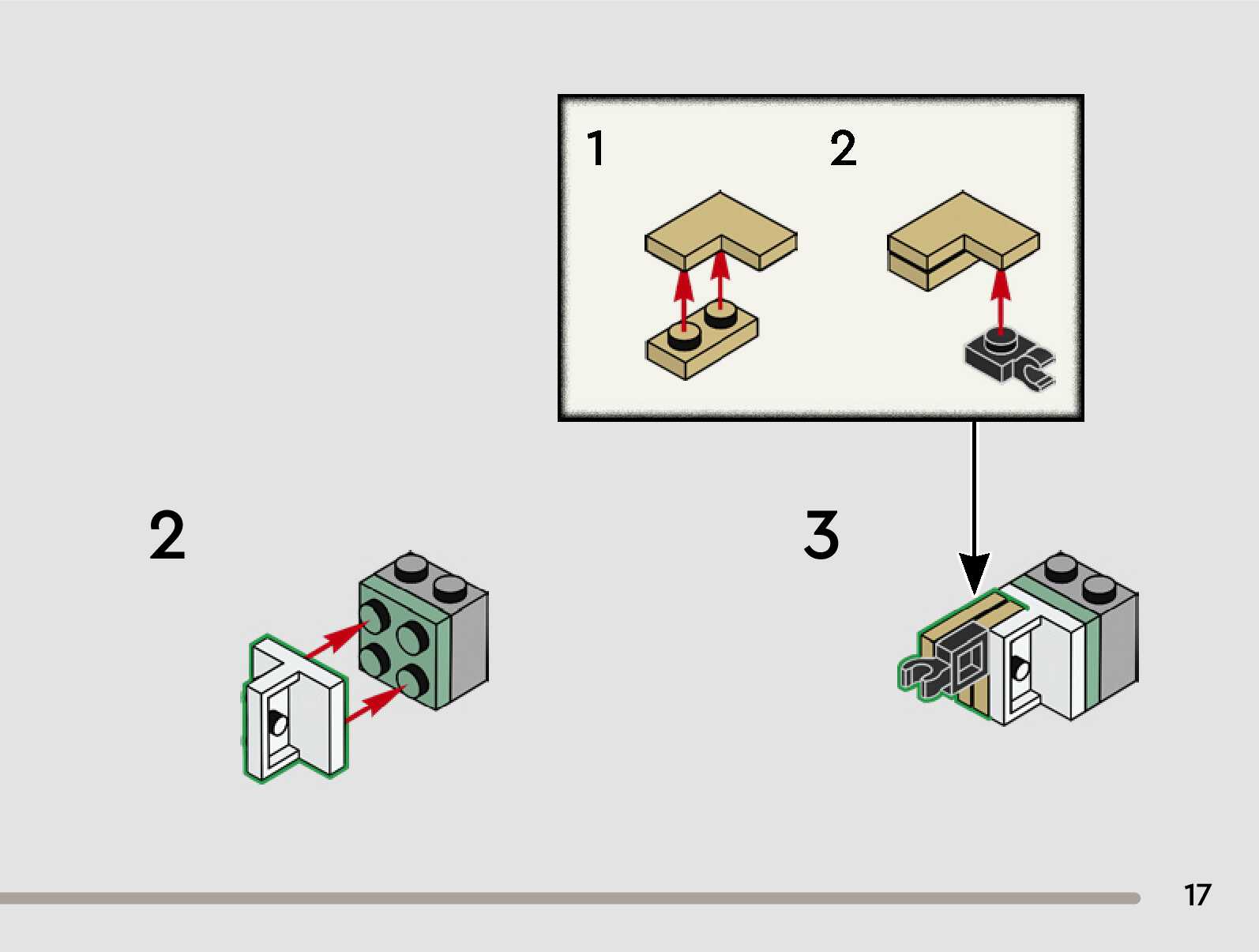 1

2

2

3

17