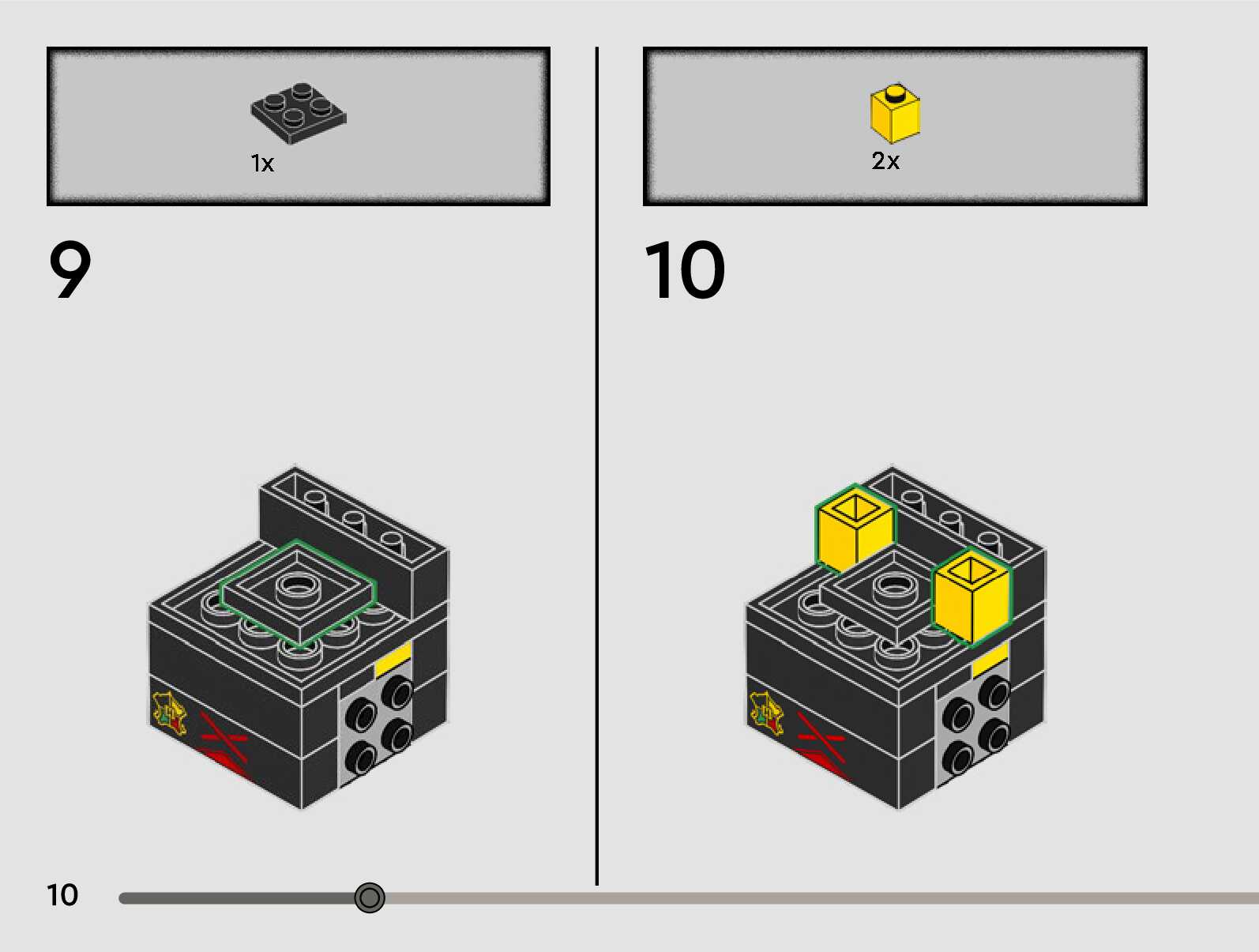 1x

9

2x

10

10