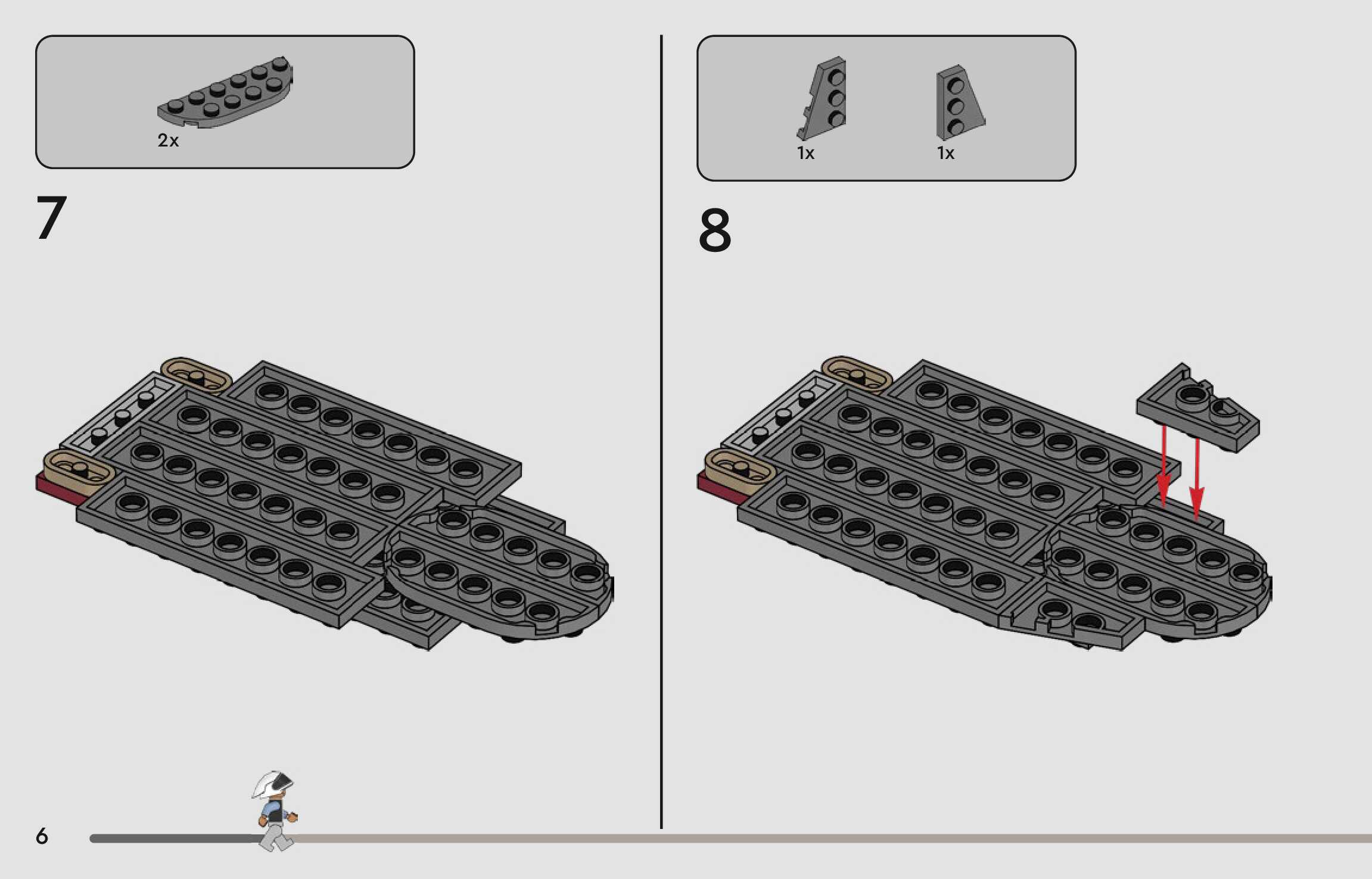 2x

7

1x

1x

8

6