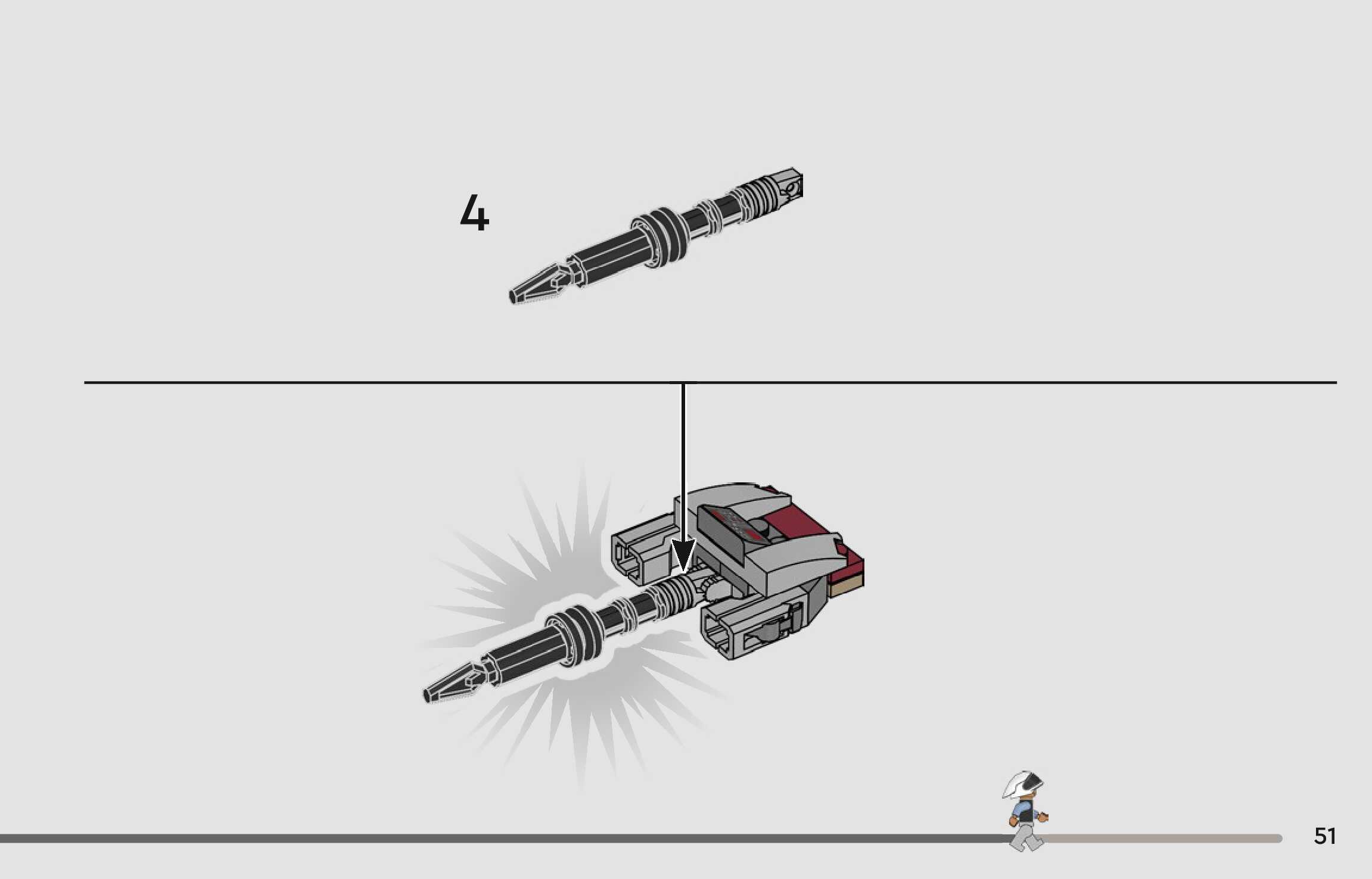 4

51