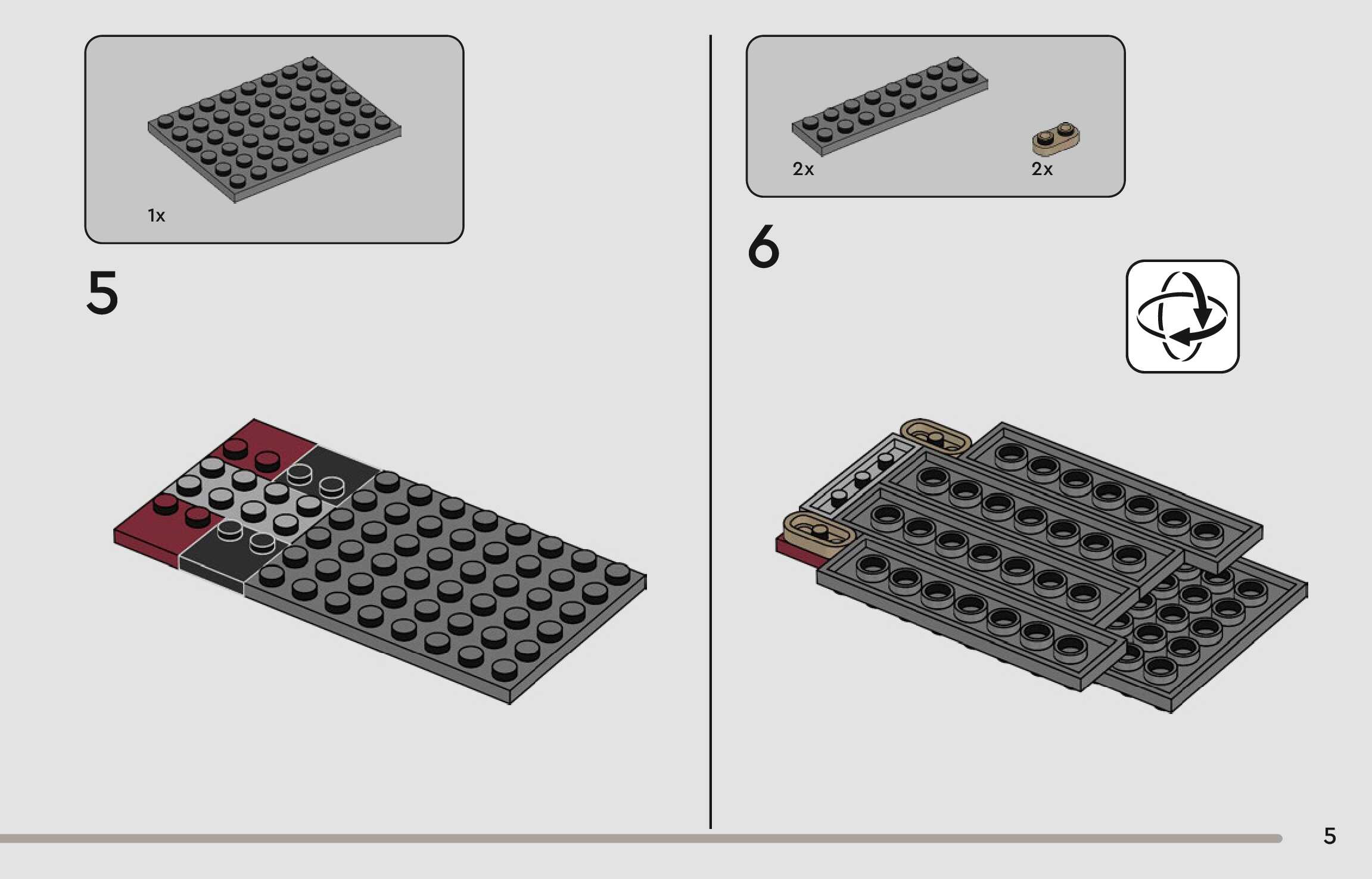 1x

5

2x

2x

6

5