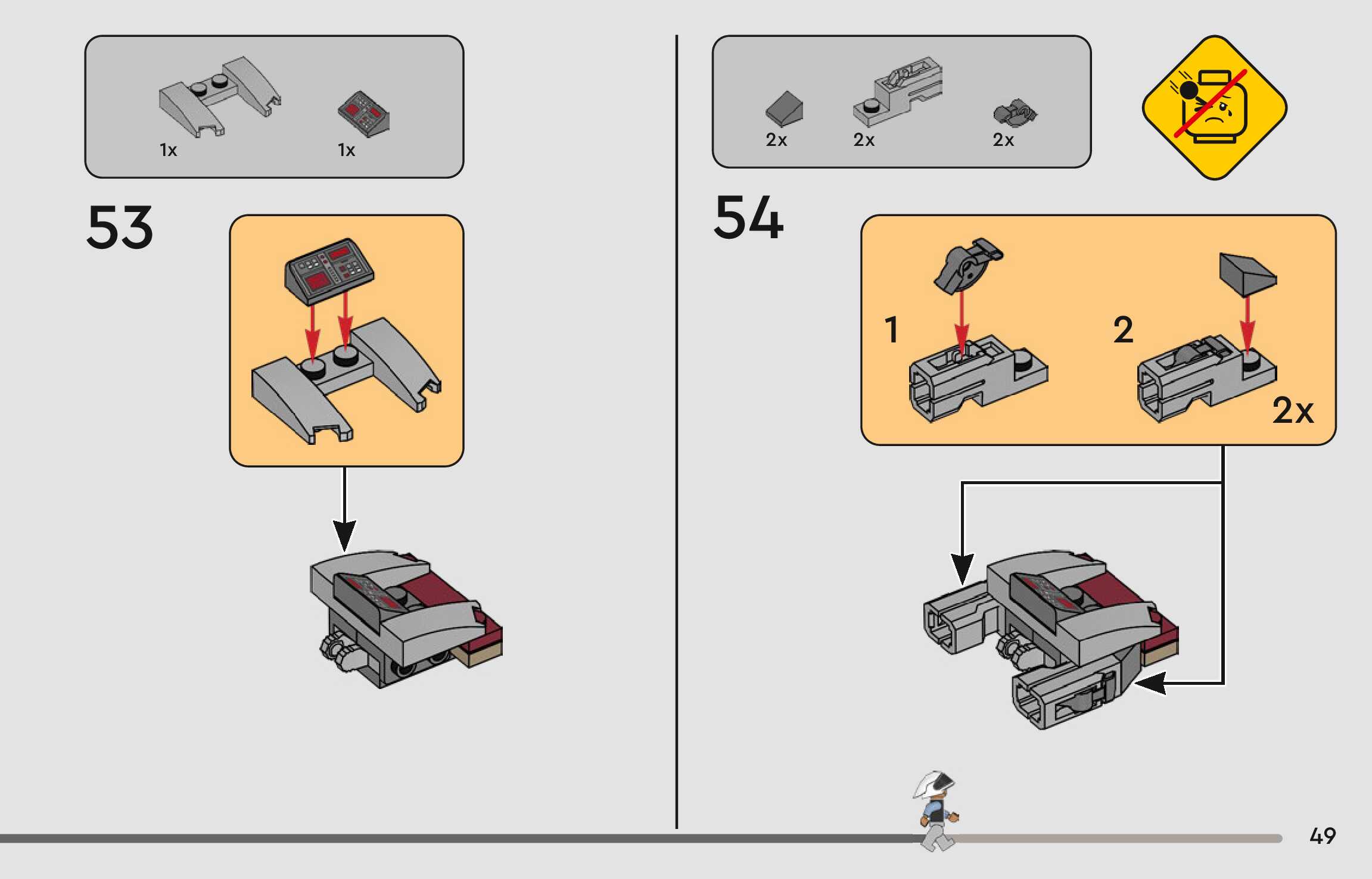 1x
1x

53

2x
2x
2x

54

1
2
2x

49