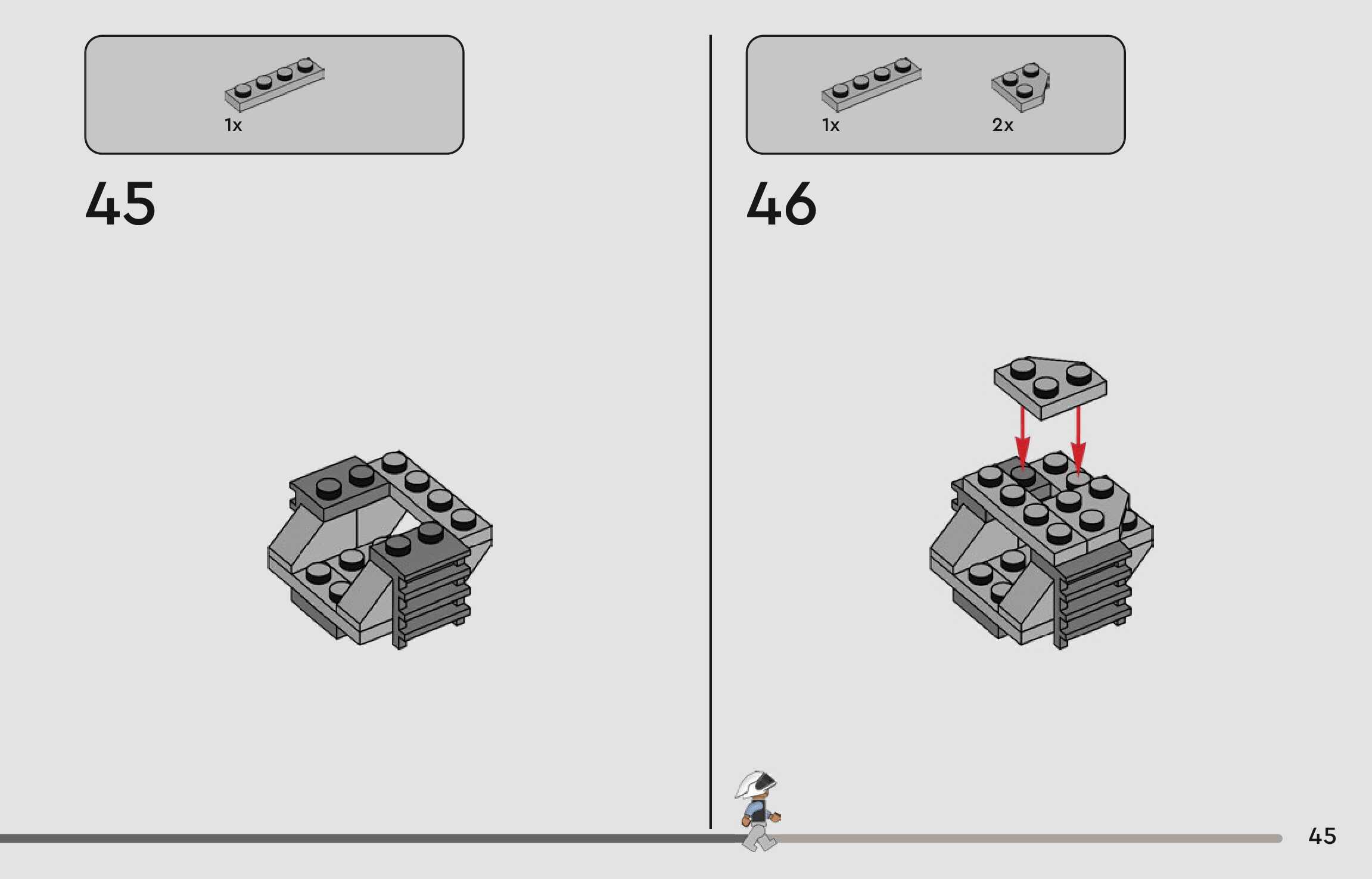 1x

45

1x

2x

46

45