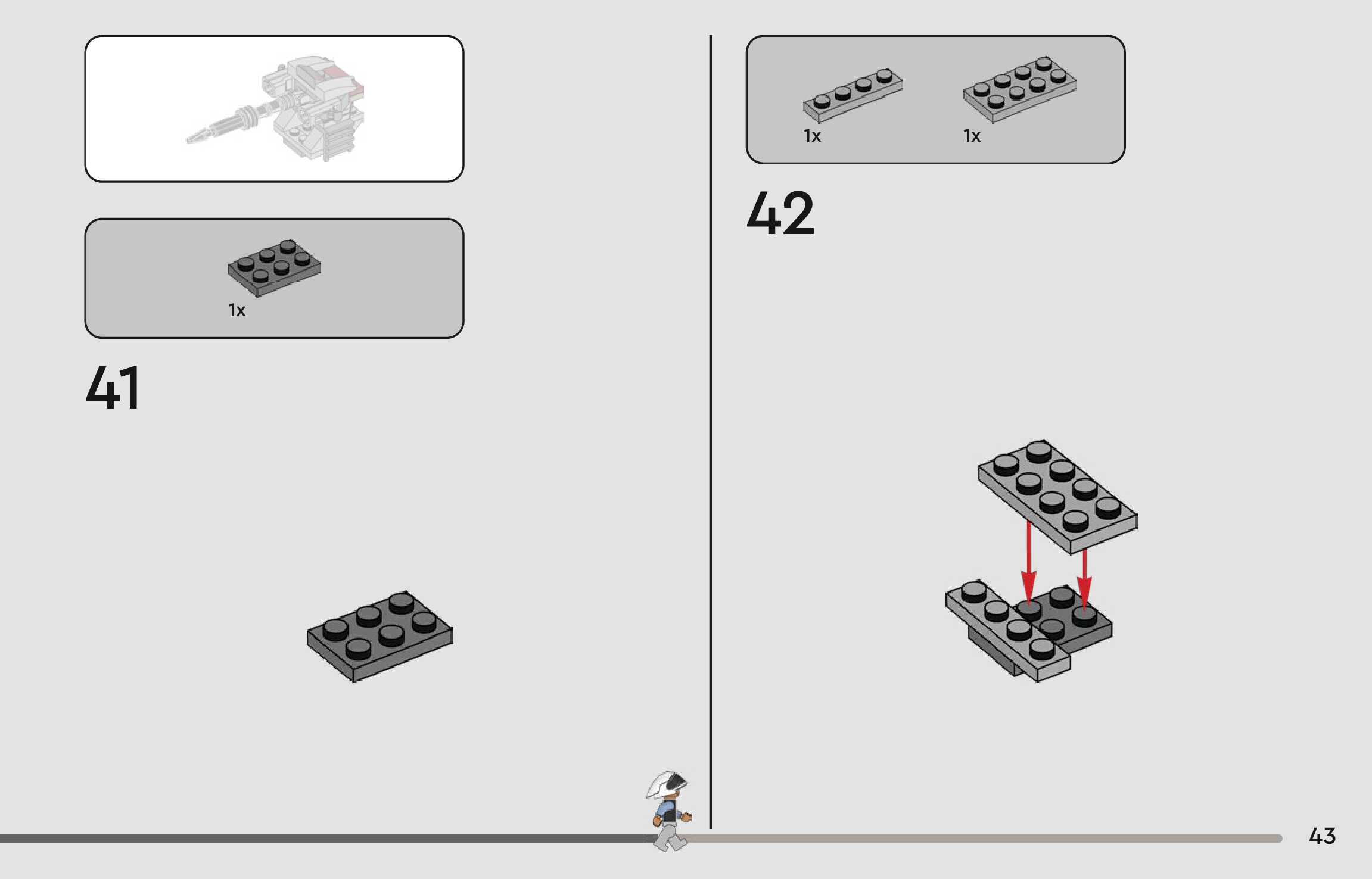 1x

41

1x

1x

42

43