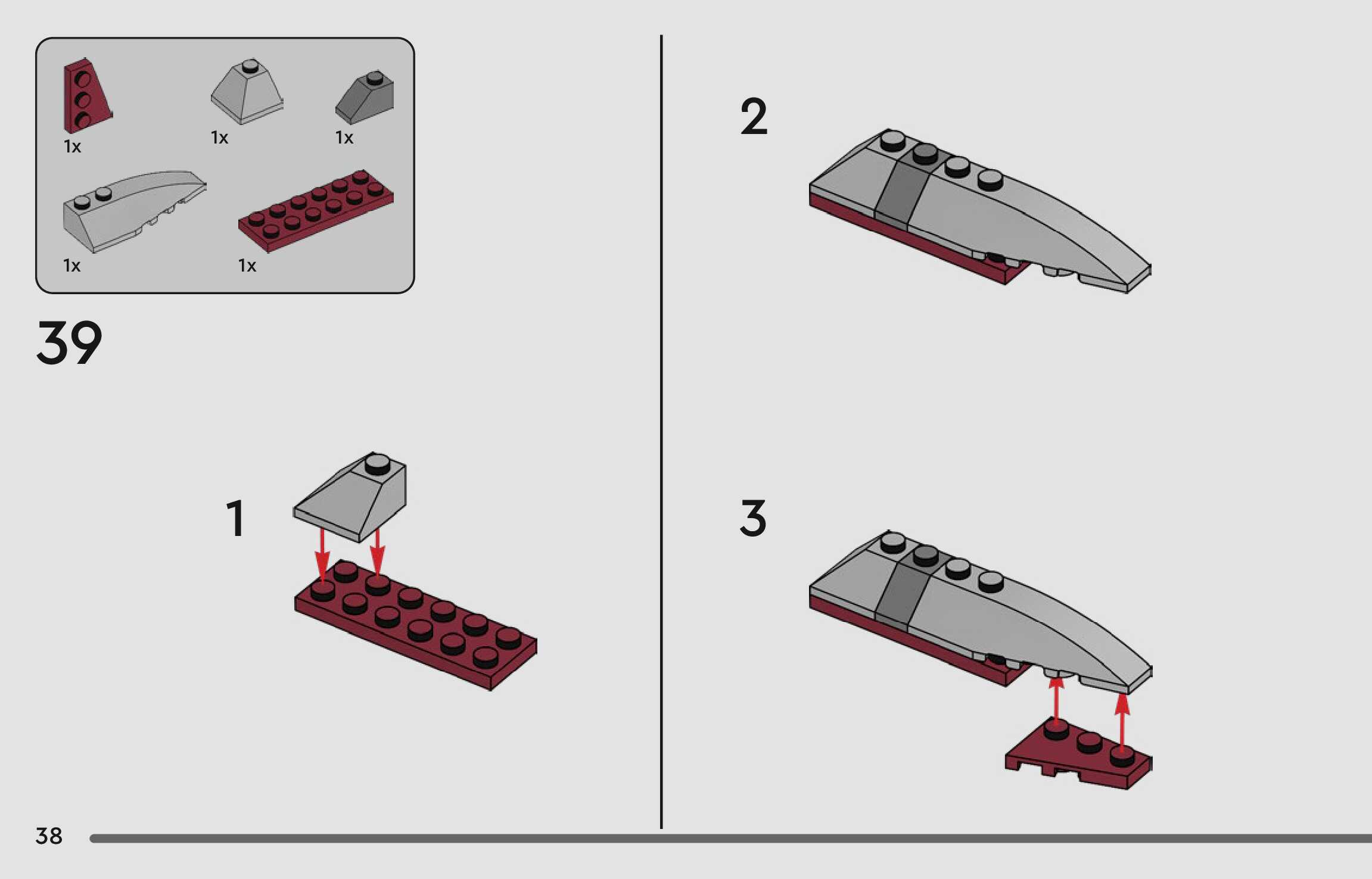 1x
1x
1x
1x
1x

39

1

2

3

38