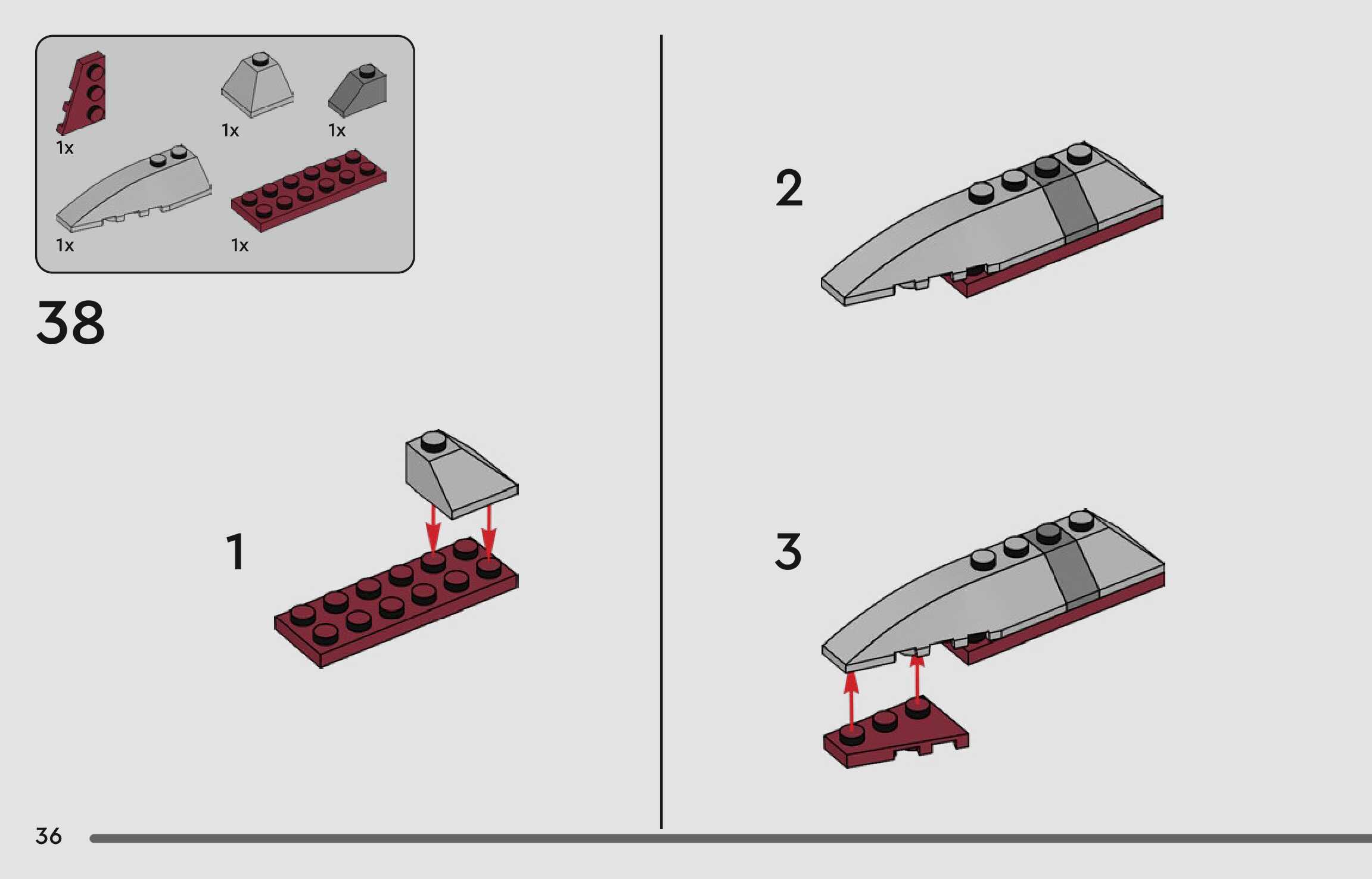 1x

1x

1x

1x

1x

38

1

2

3

36