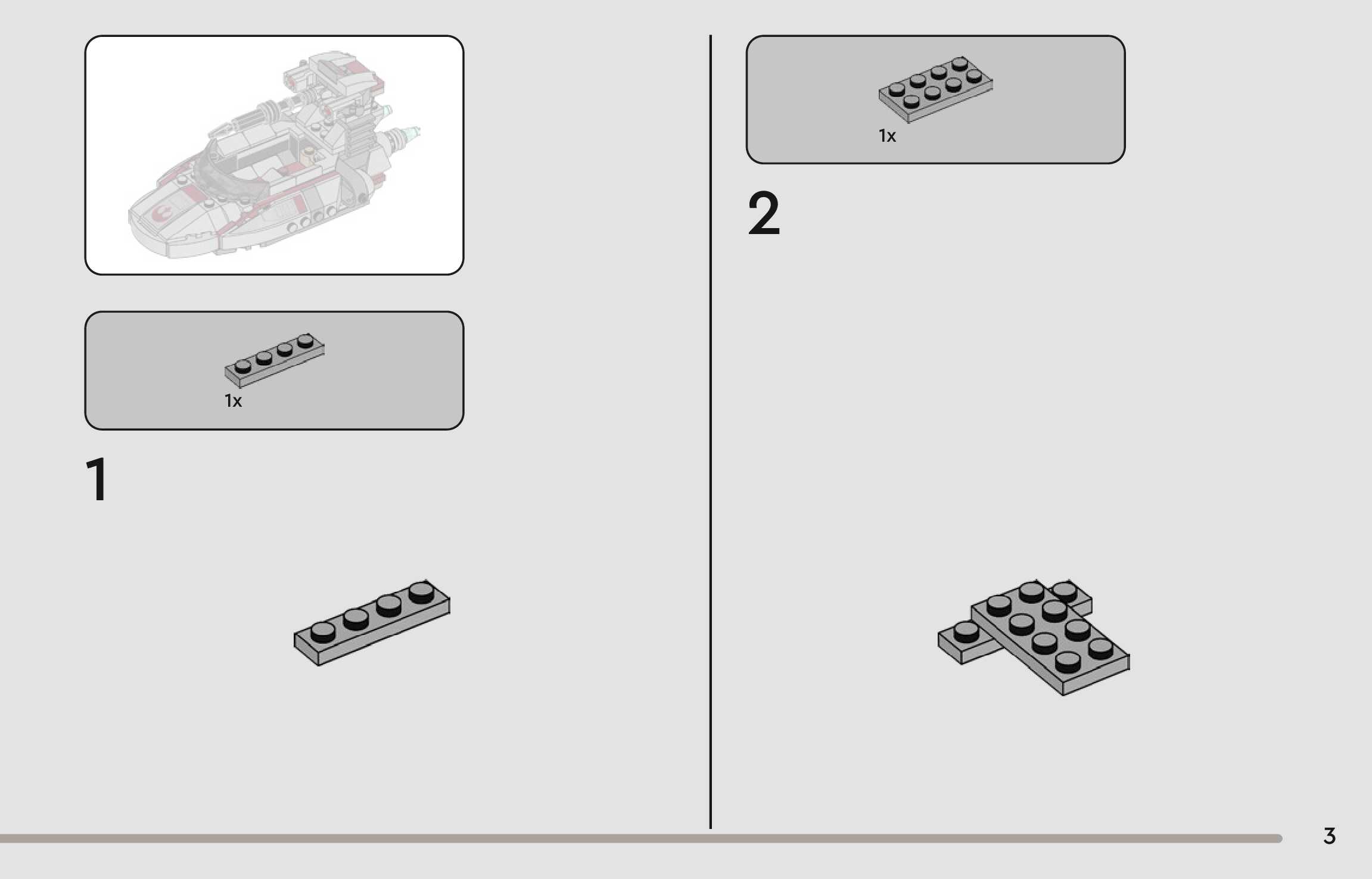 1x

1

1x

2

3