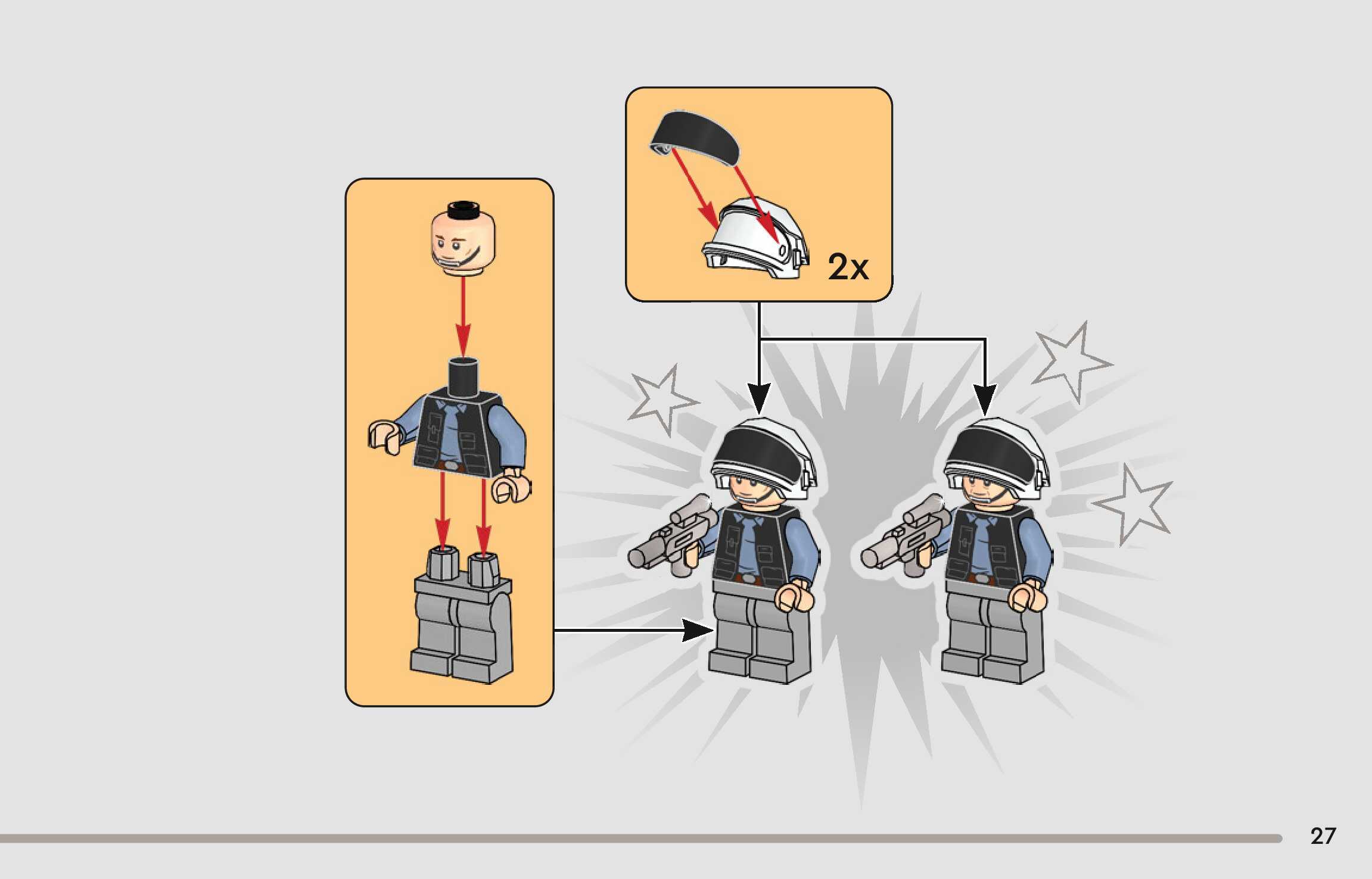 2x

27