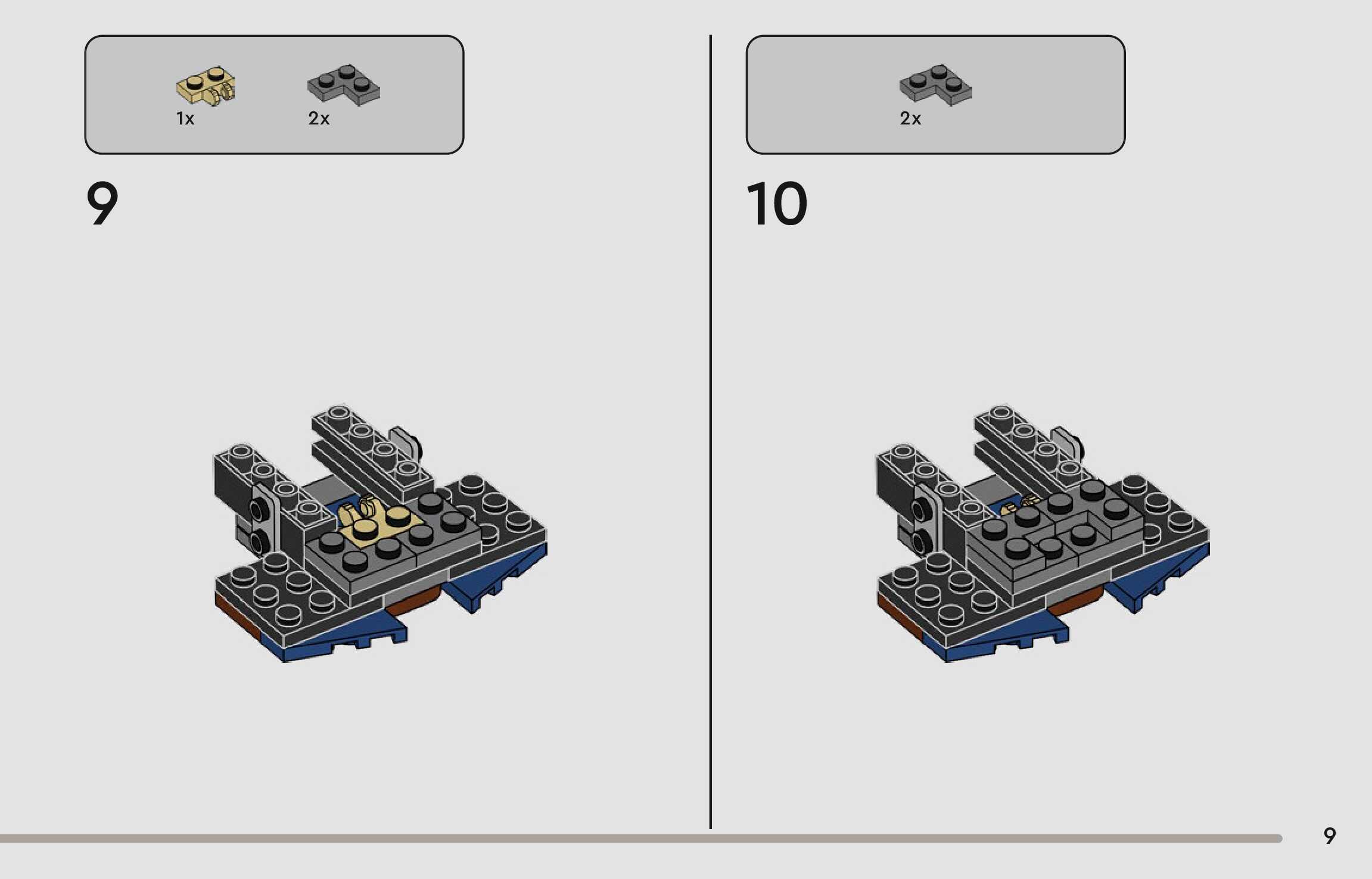 1x
2x

9

2x

10

9