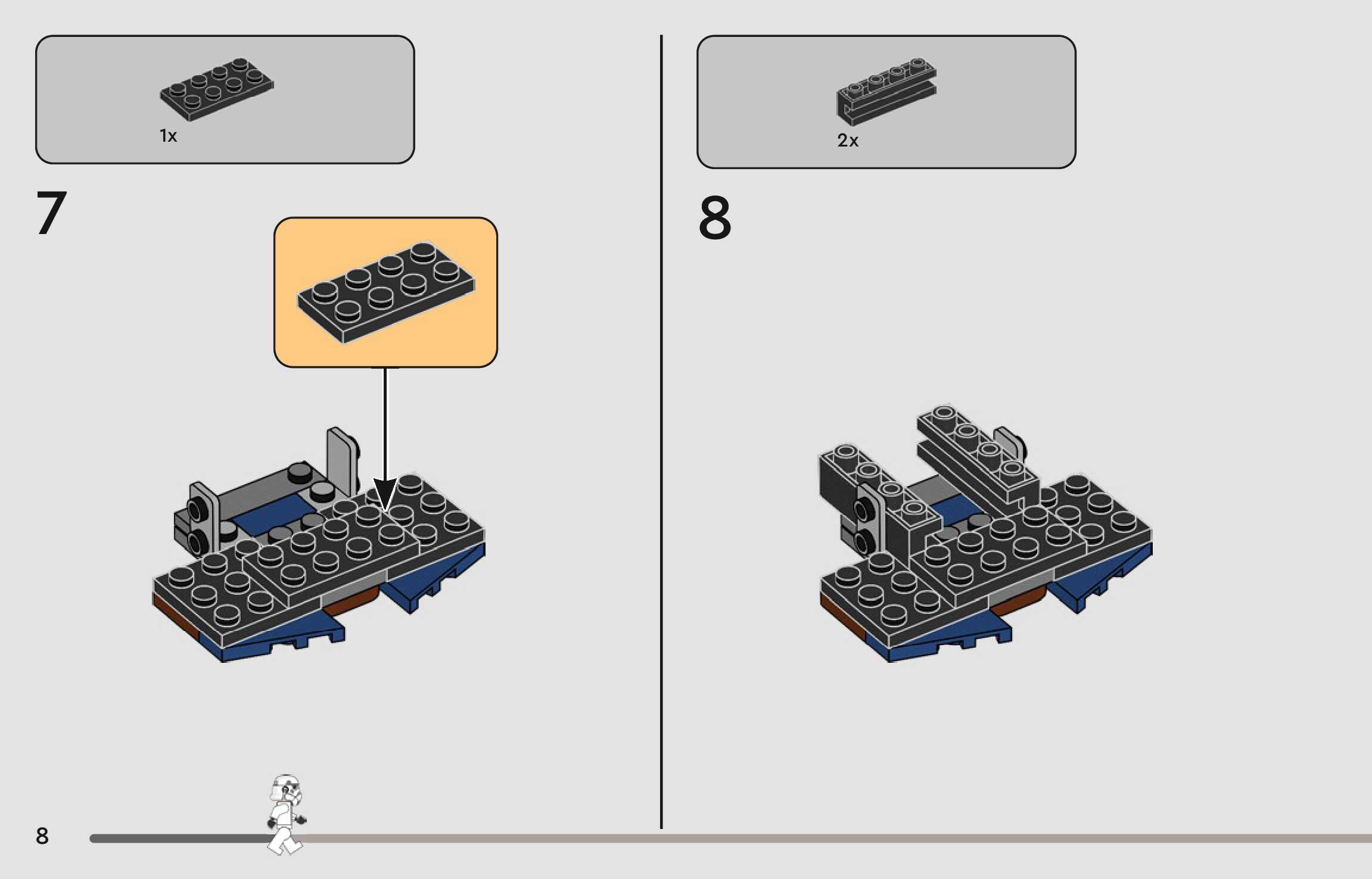 1x

7

2x

8

8