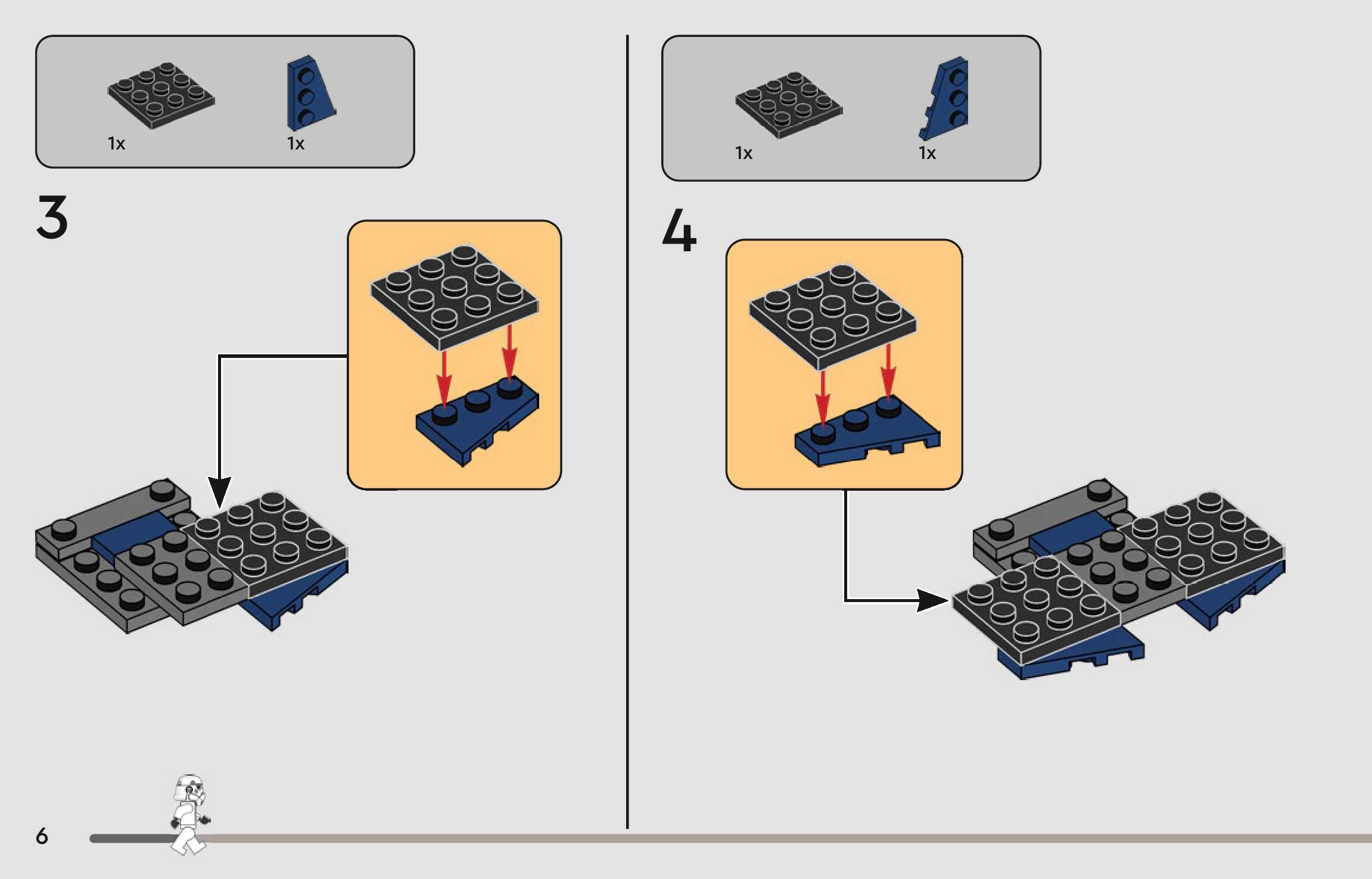 1x 1x

3

1x 1x

4

6