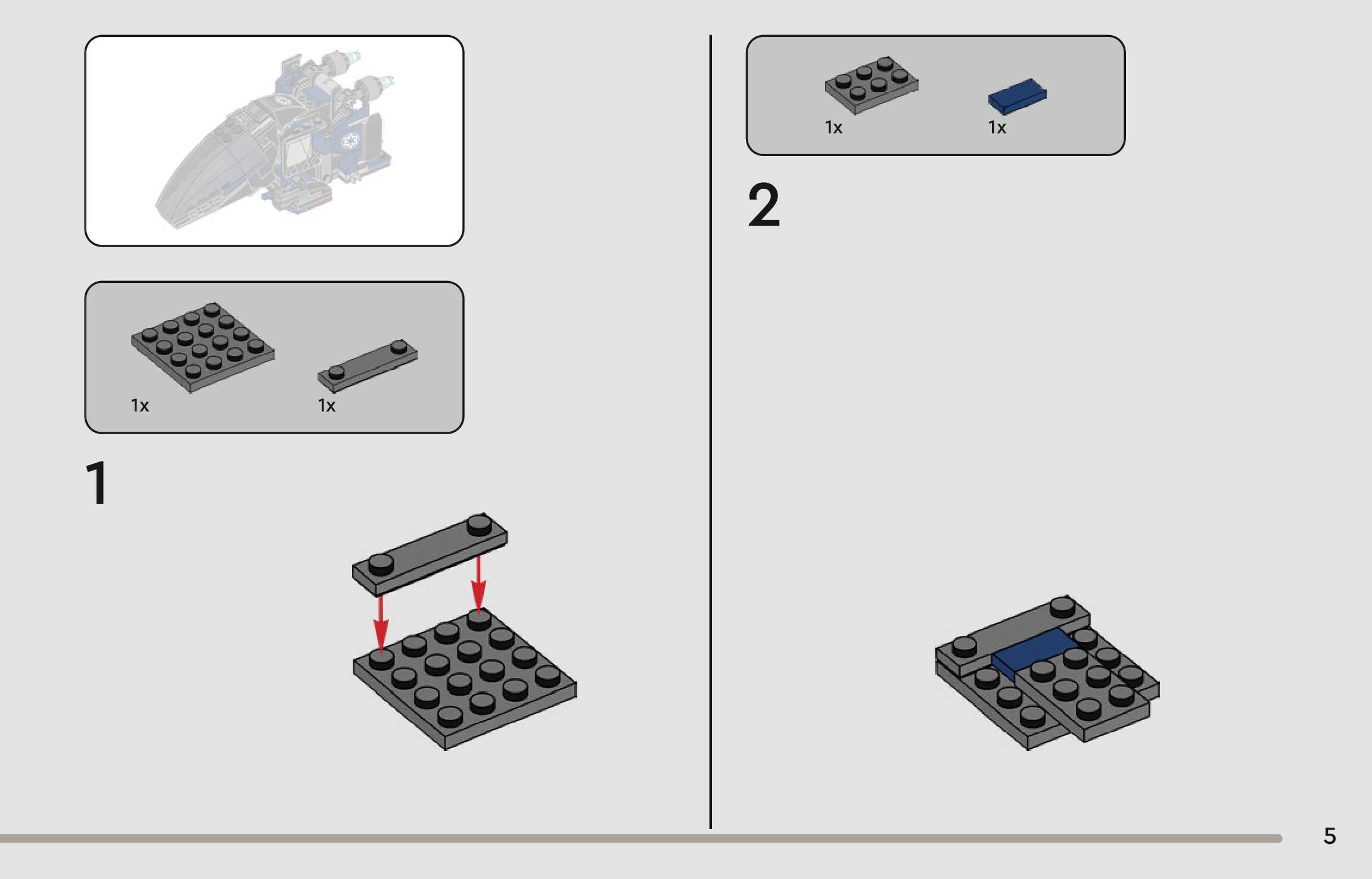 1x
1x

1

1x
1x

2

5