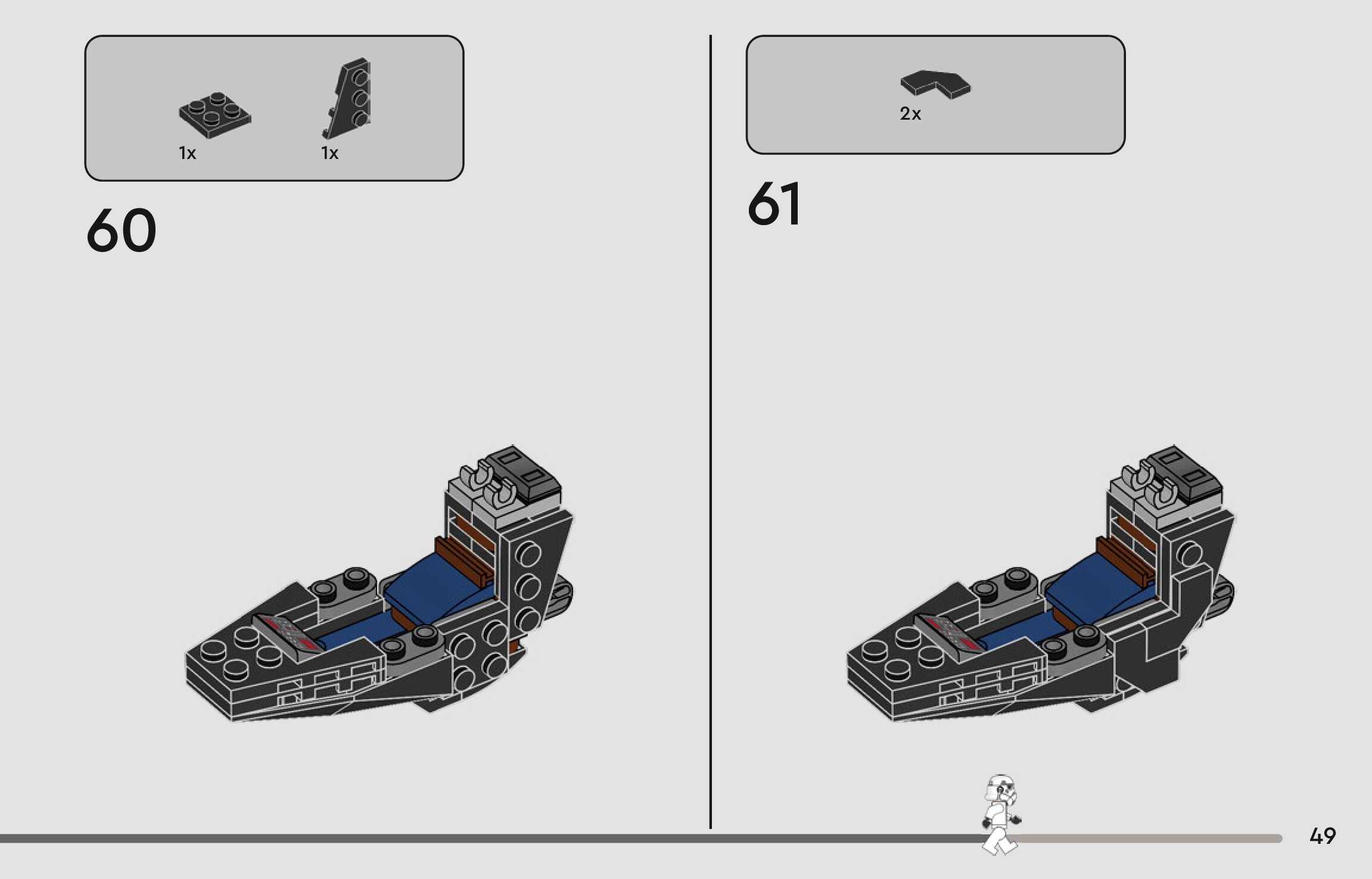 1x 1x

60

2x

61

49