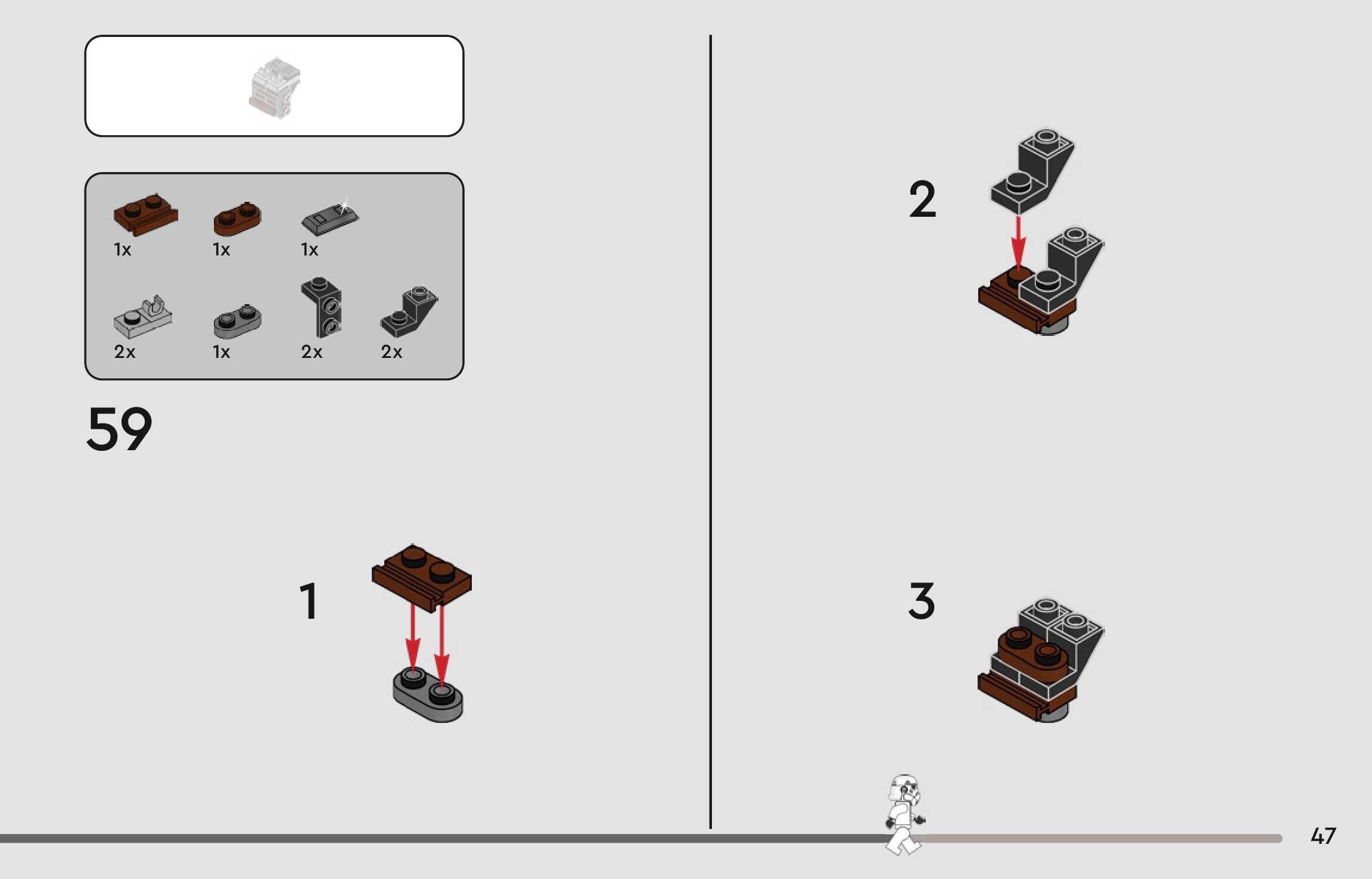 1x
1x
1x
2x
1x
2x
2x

59

1

2

3

47