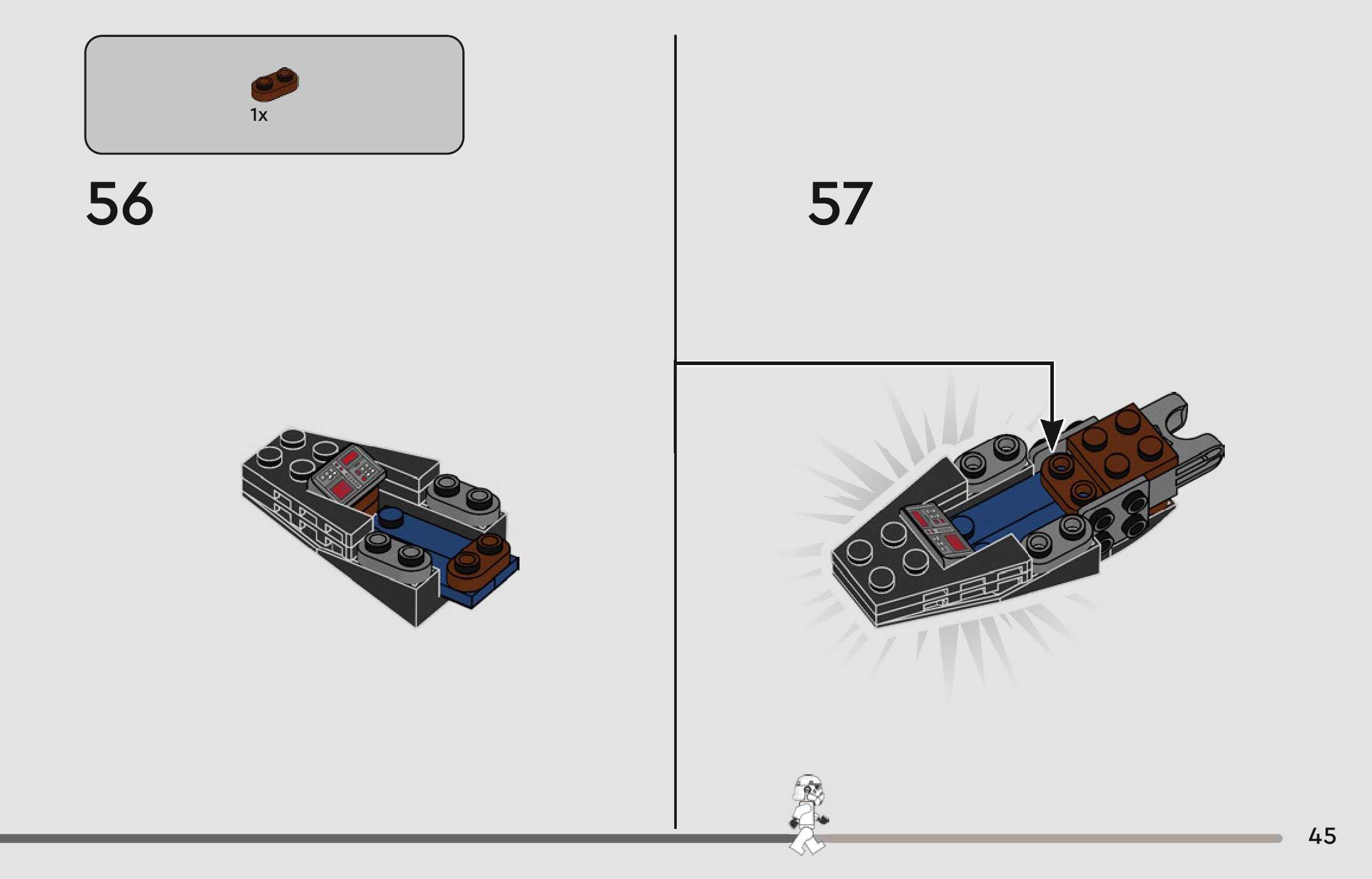 1x

56

57

45