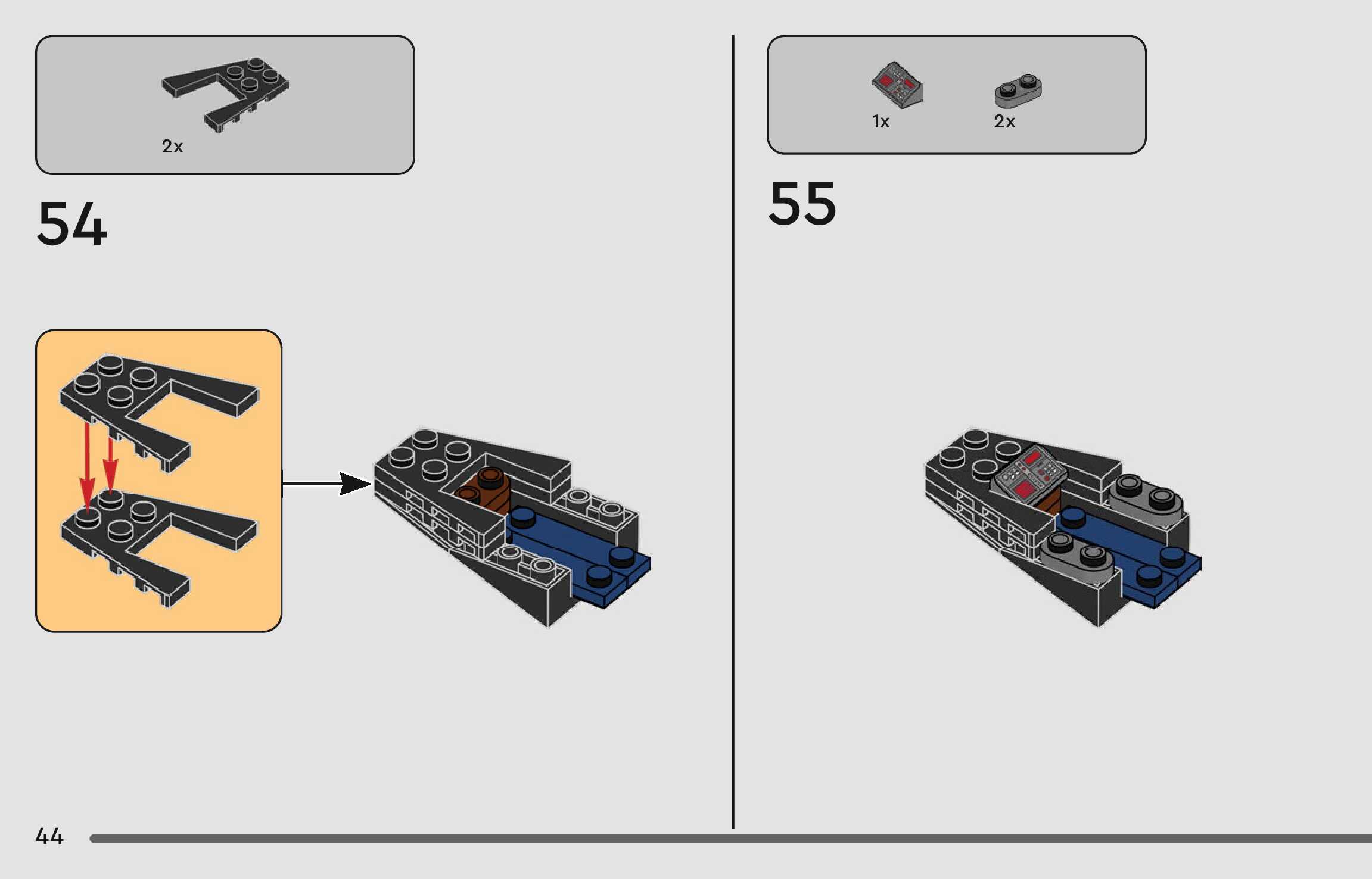 2x

54

1x

2x

55

44