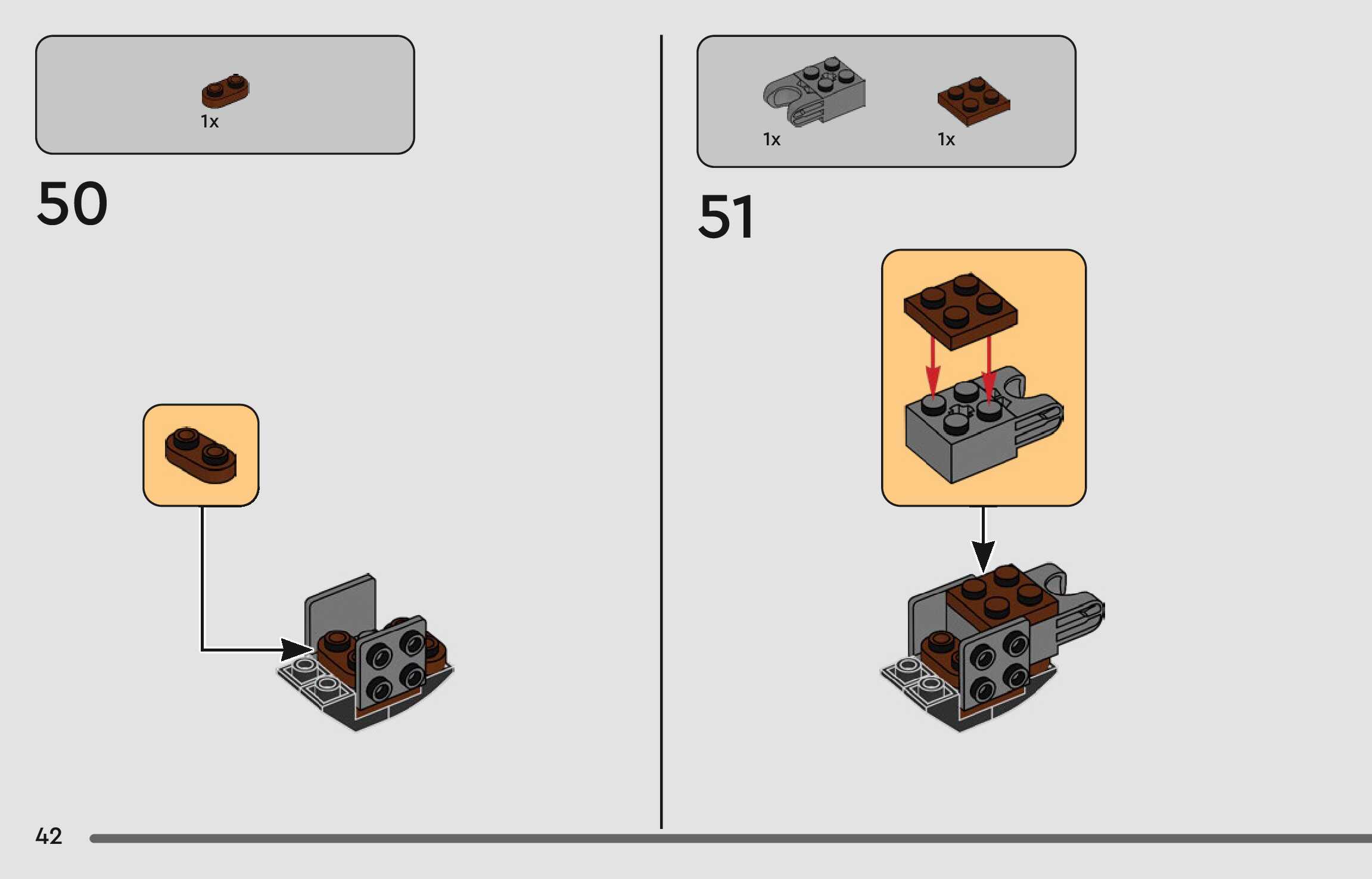 1x

50

1x

1x

51

42