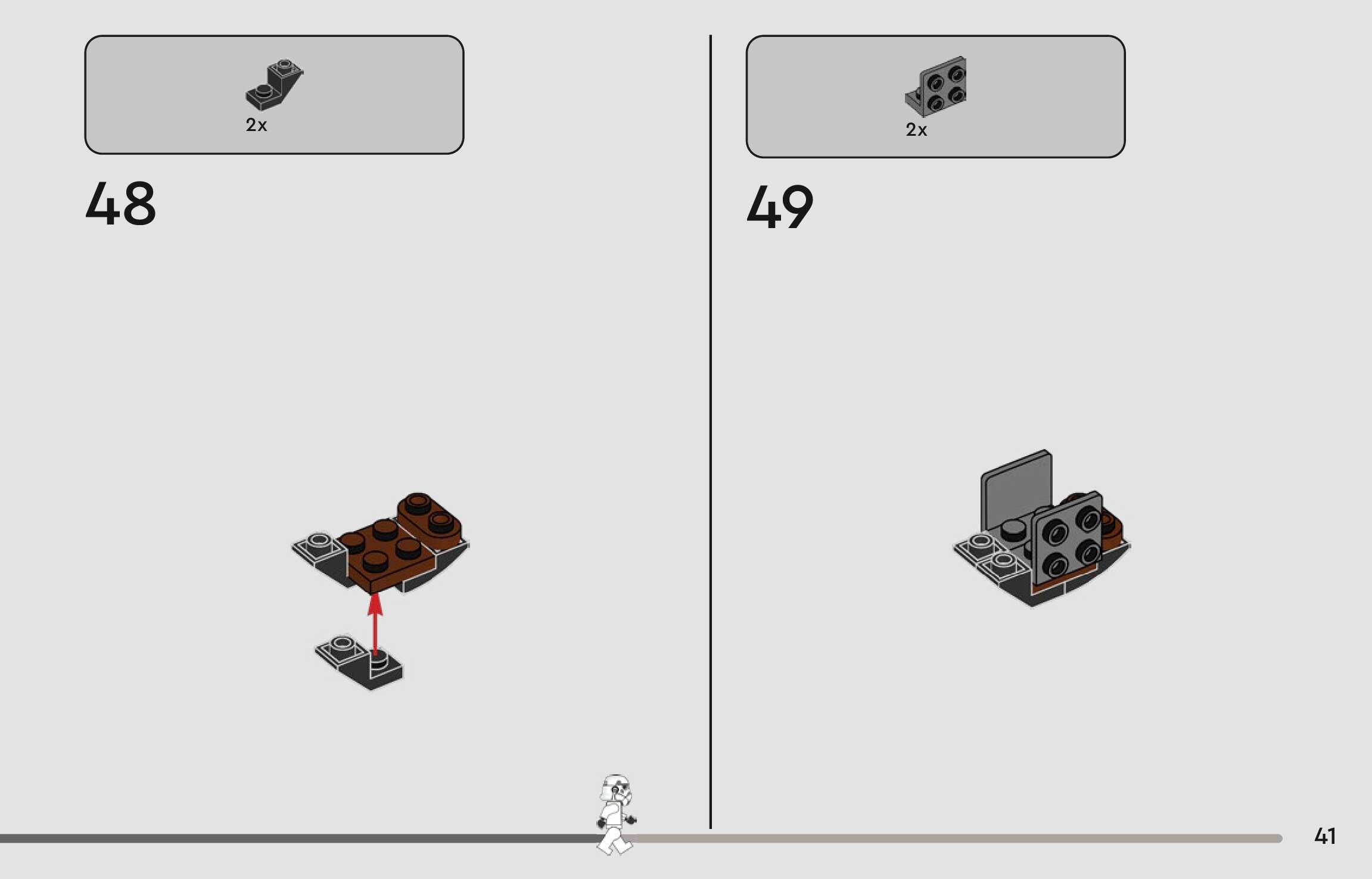 2x

48

2x

49

41