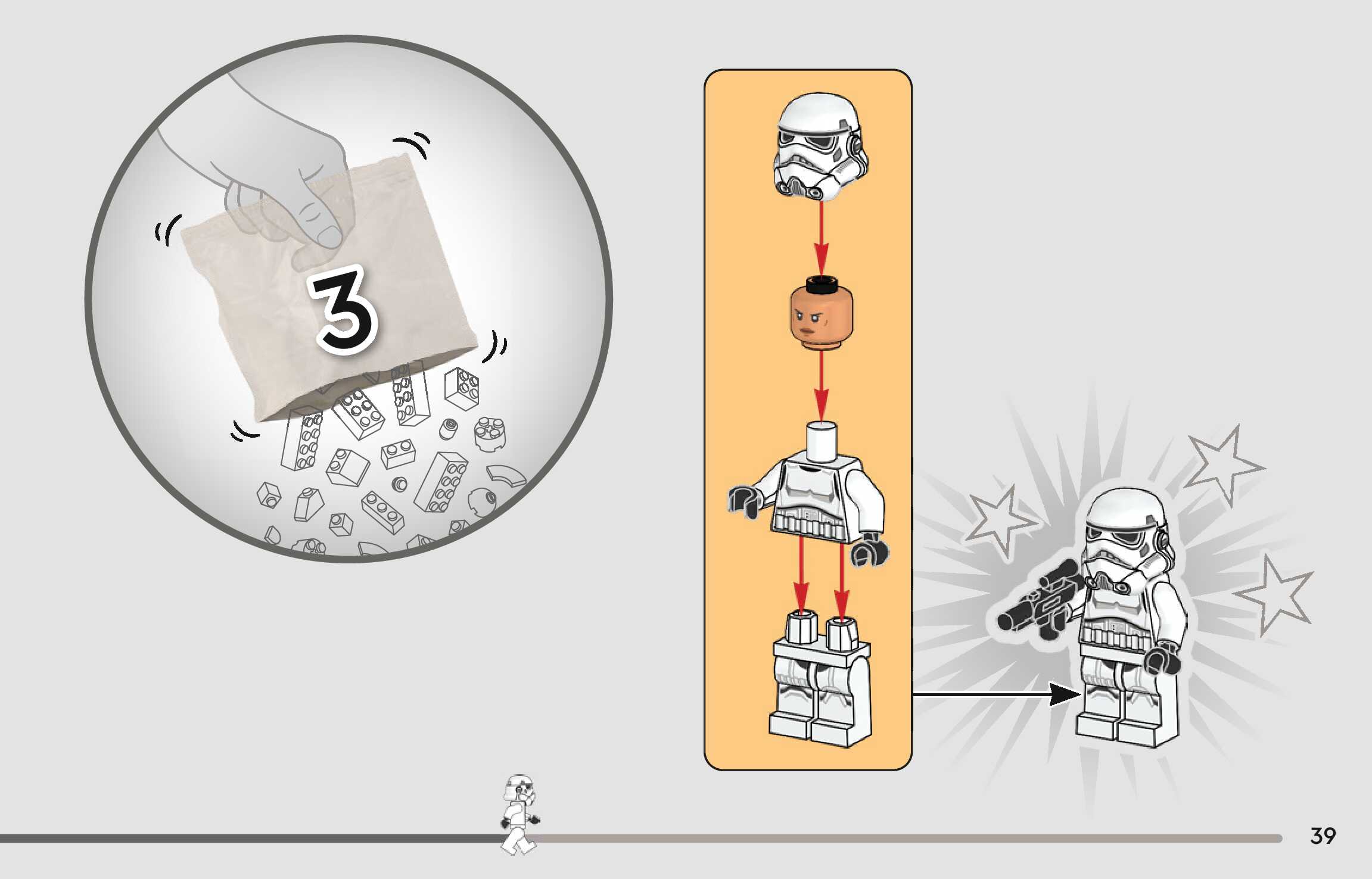 3

39