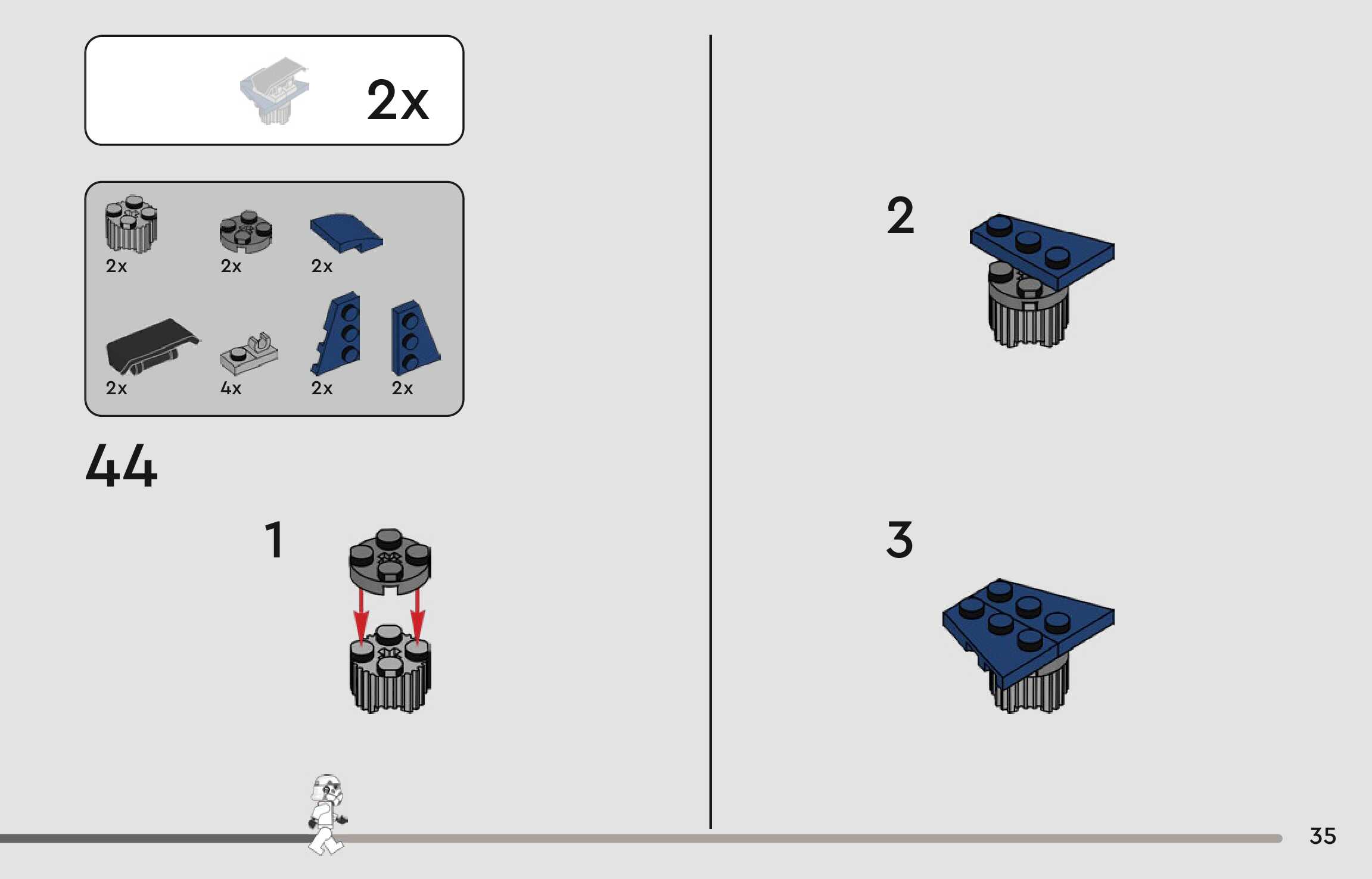 2x

2x
2x
2x
2x
4x
2x
2x

44

1

2

3

35