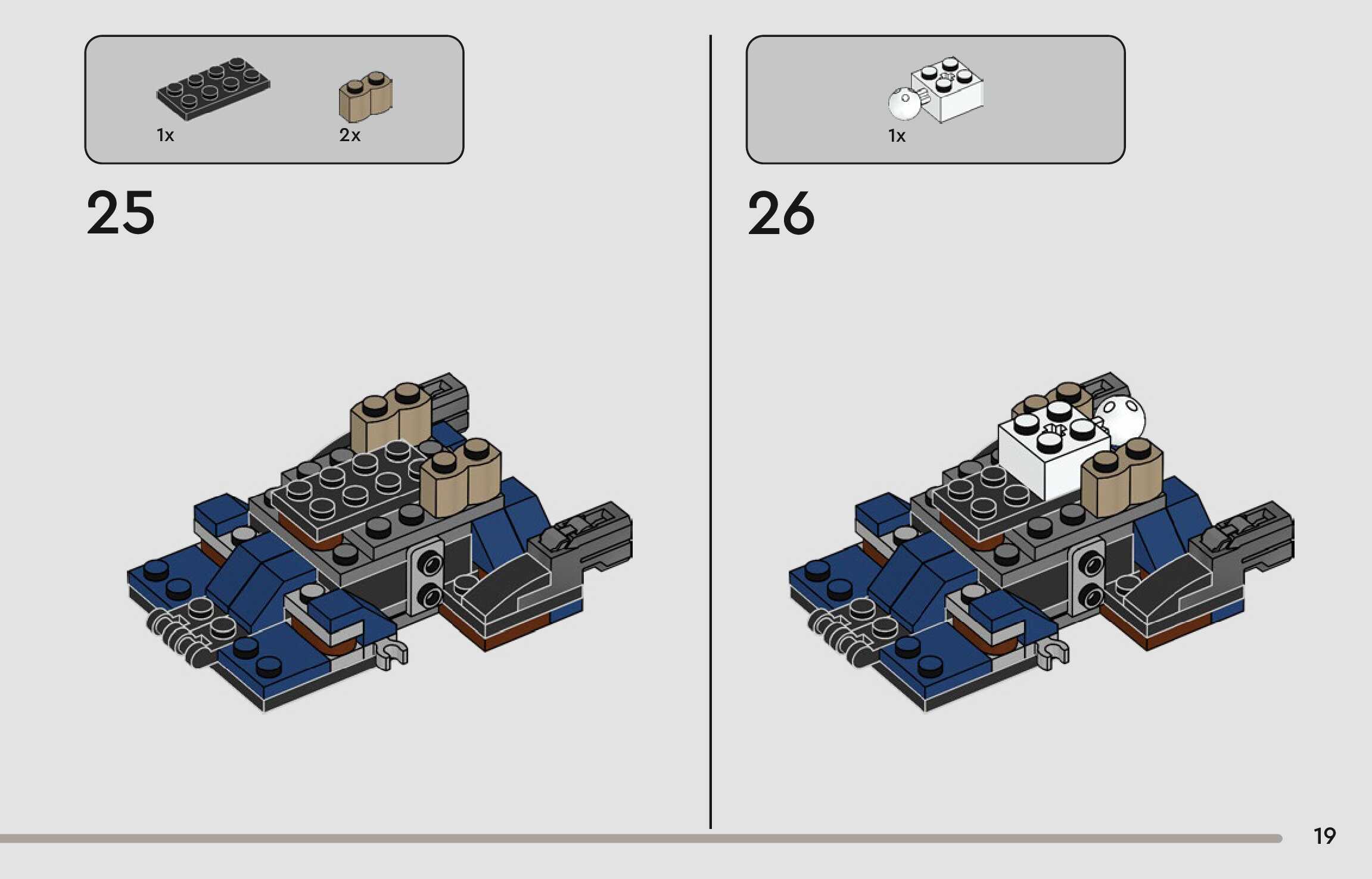 1x

2x

25

1x

26

19