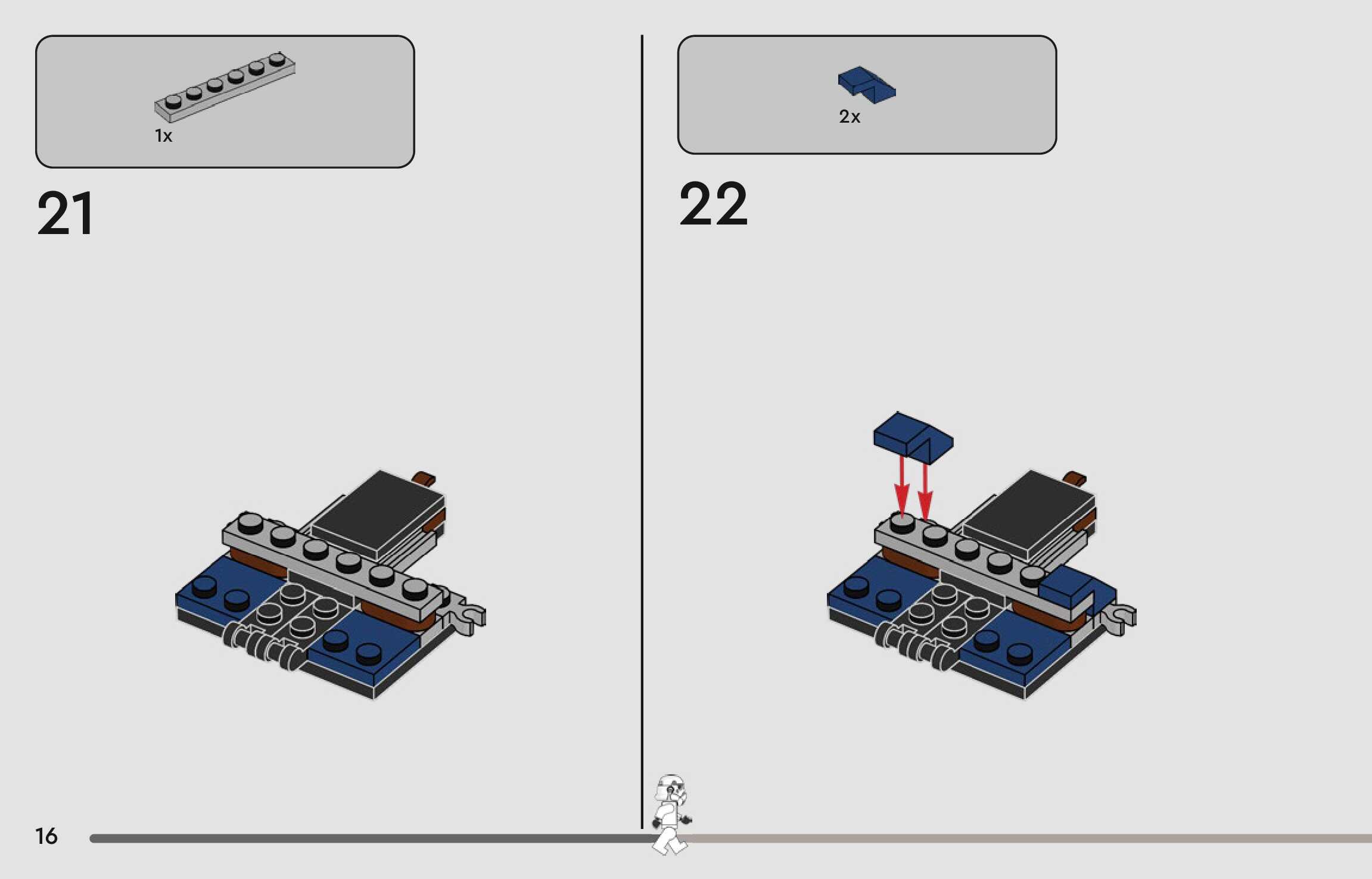 1x

21

2x

22

16