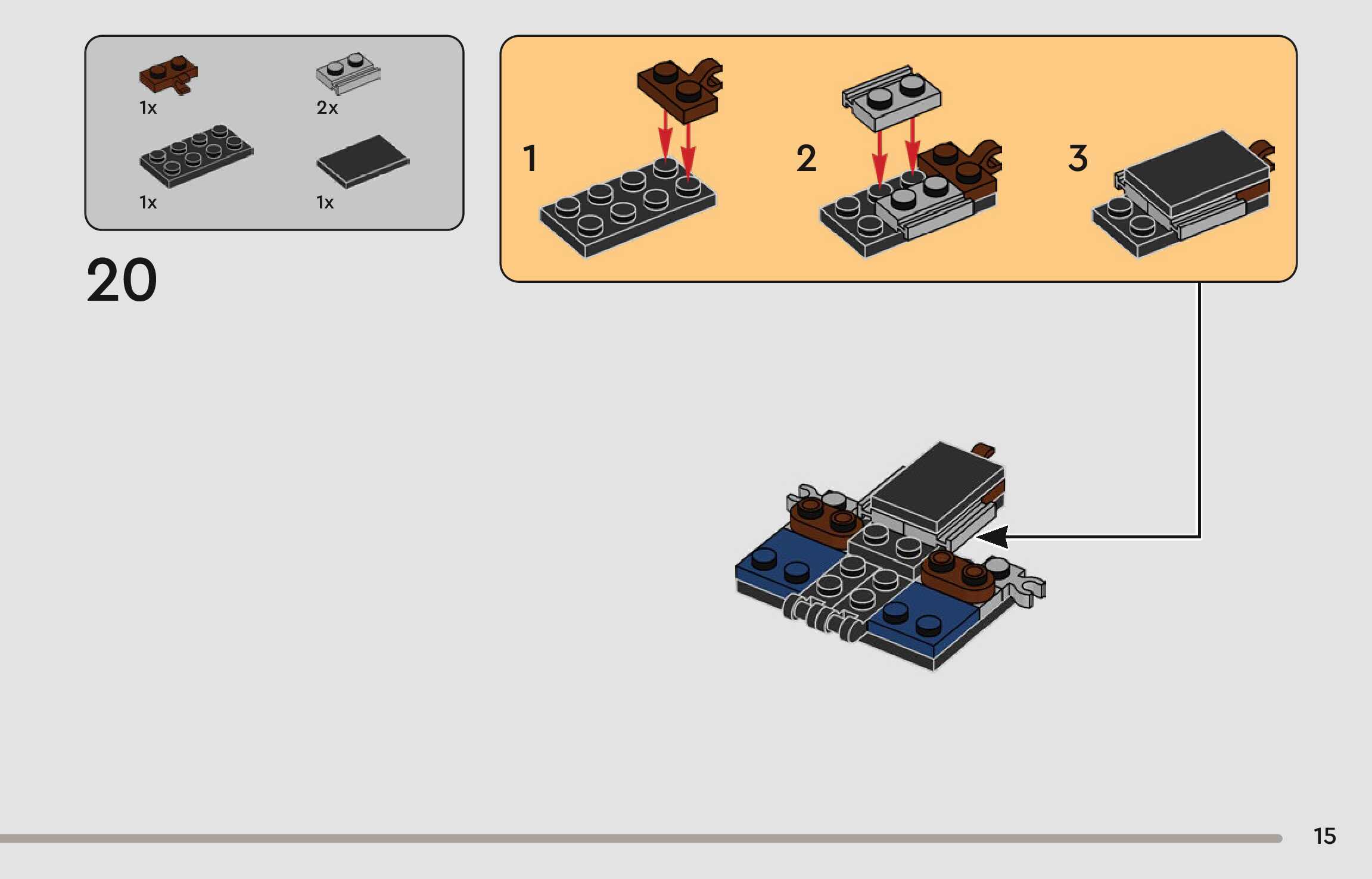 1x

2x

1x

1x

20

1

2

3

15