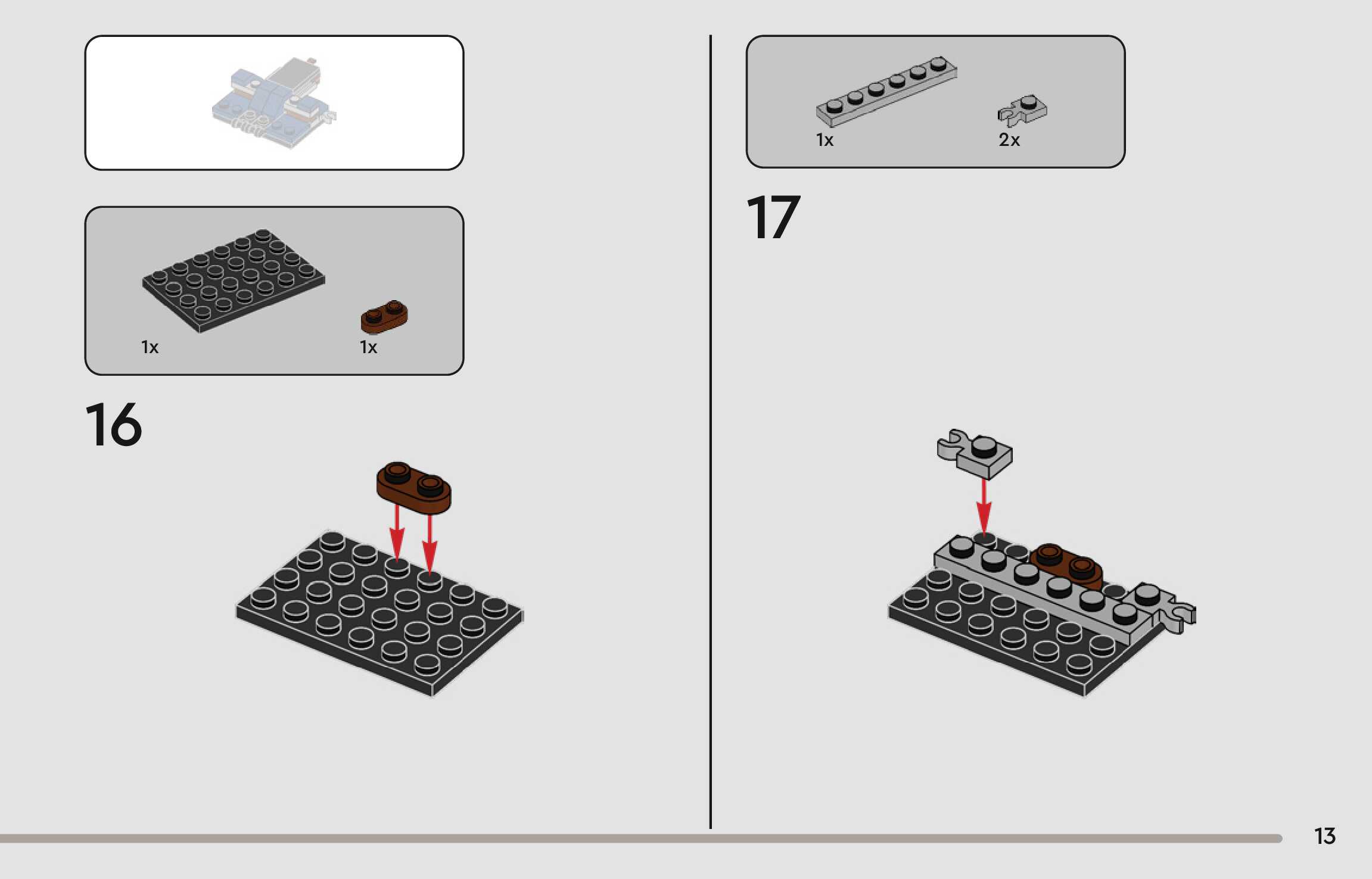 1x

1x

16

1x

2x

17

13