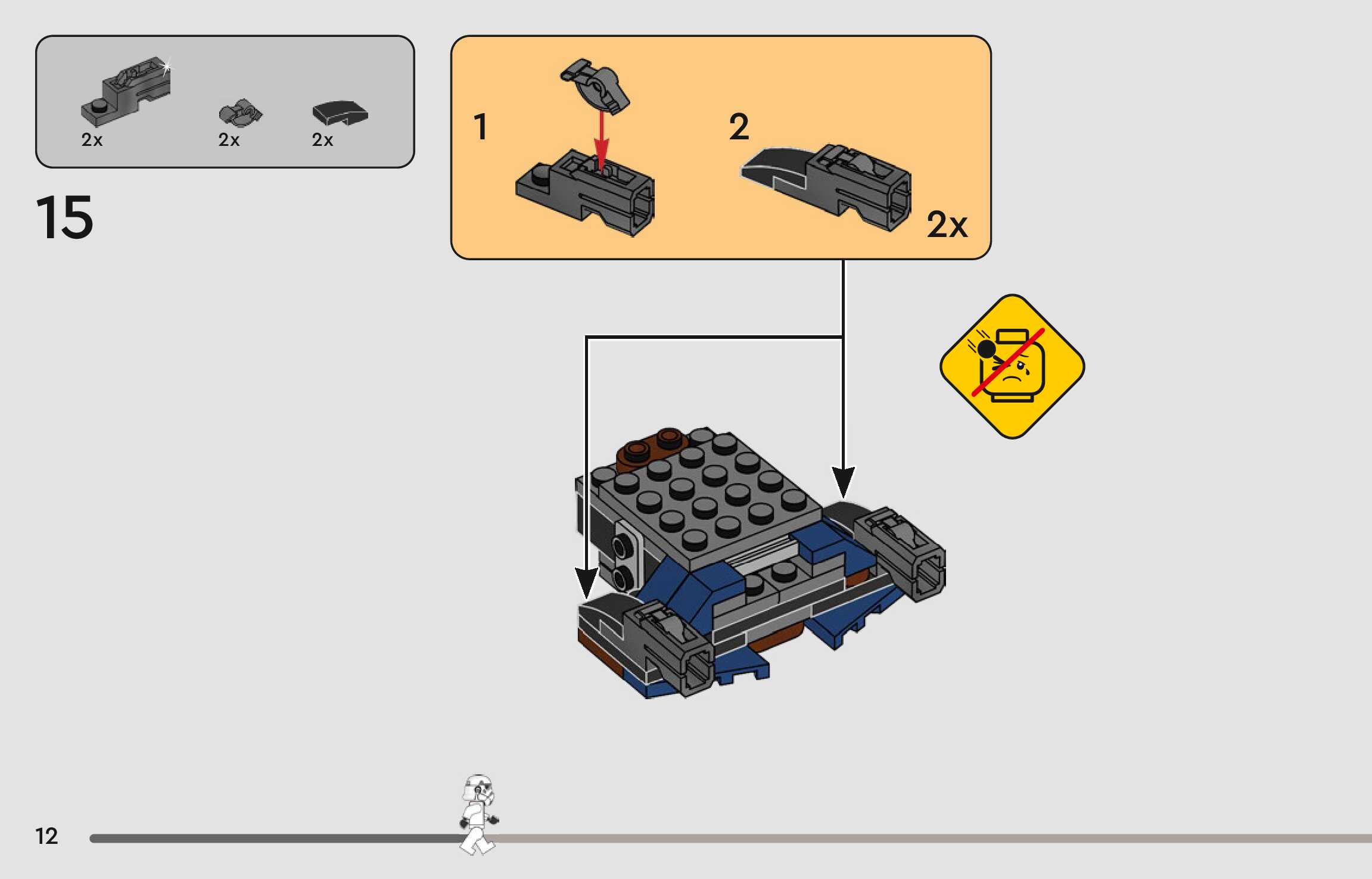 2x
2x
2x

15

1

2

2x

12