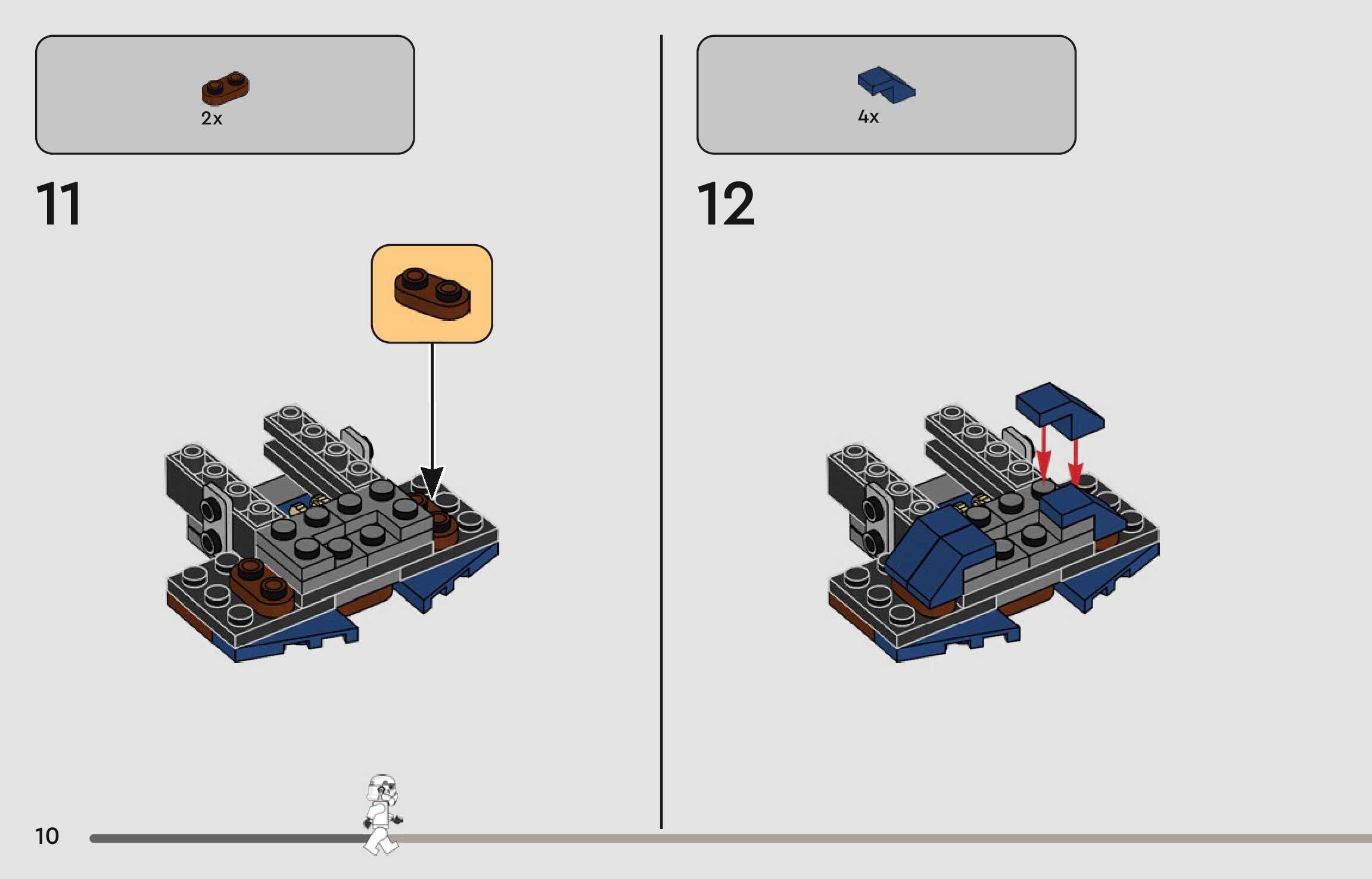 2x

11

4x

12

10