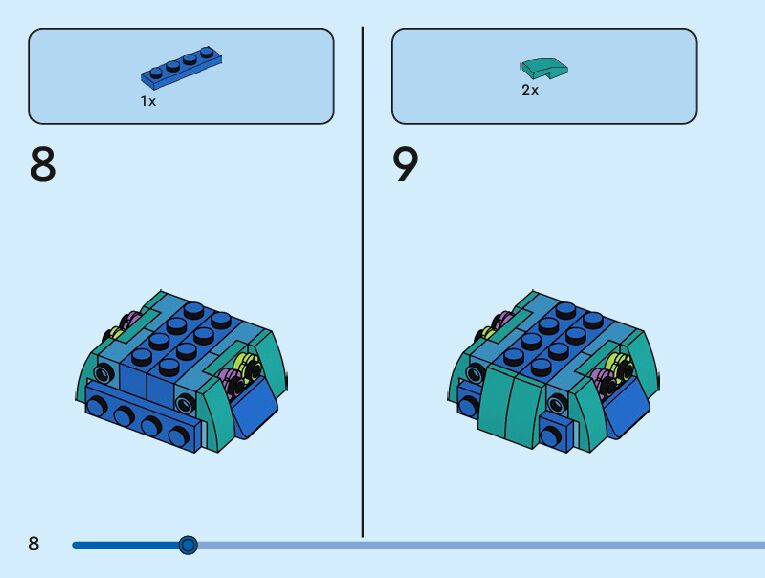 1x

8

2x

9

8