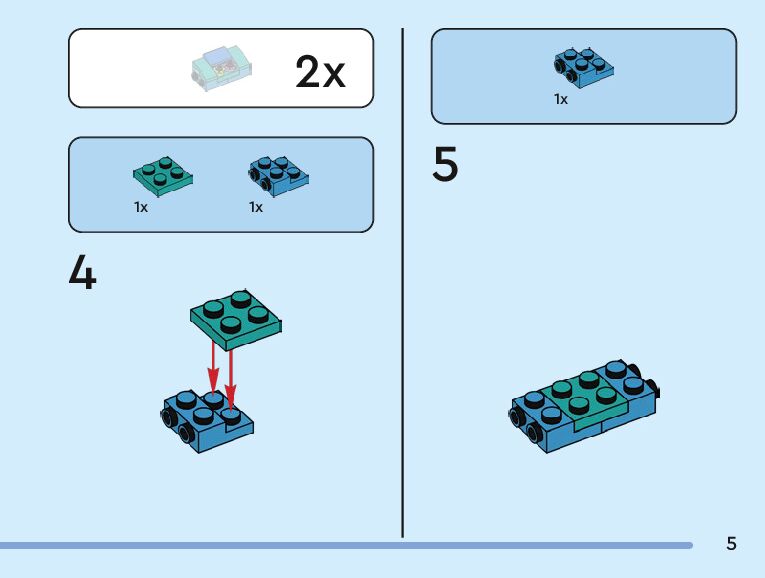 2x

1x 1x

4

1x

5

5