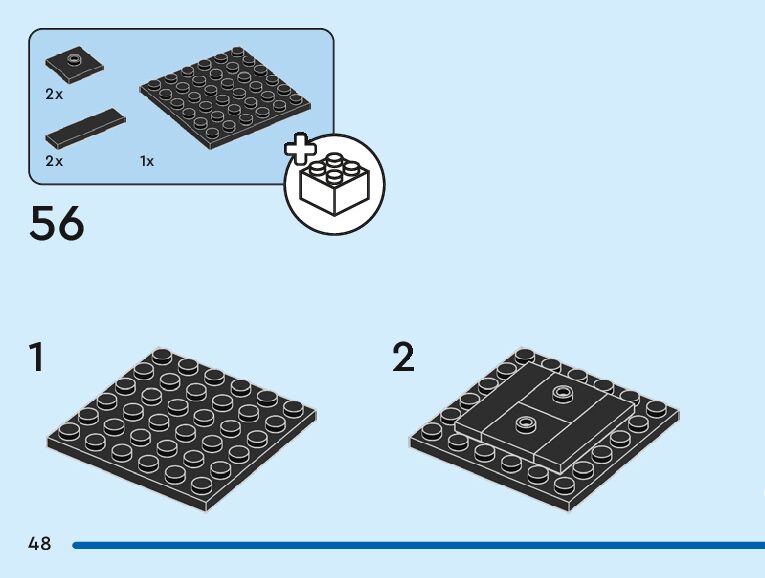 2x

2x

1x

56

1

2

48