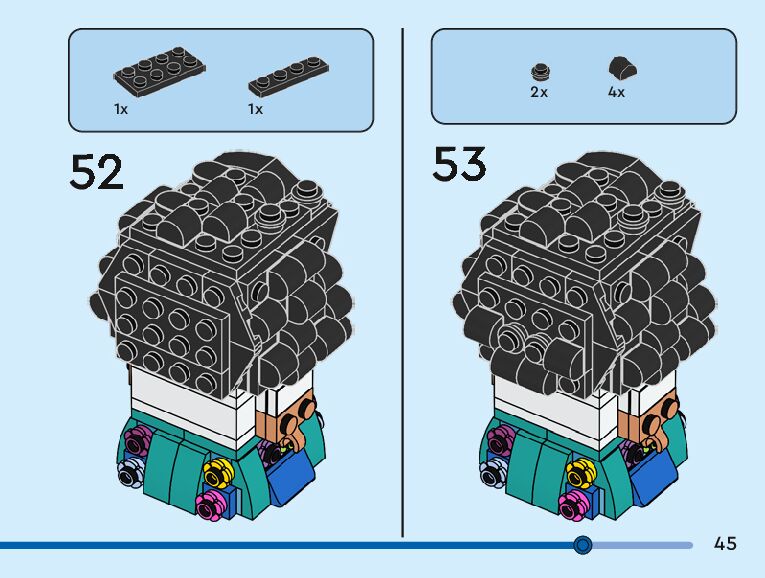 1x

1x

52

2x

4x

53

45