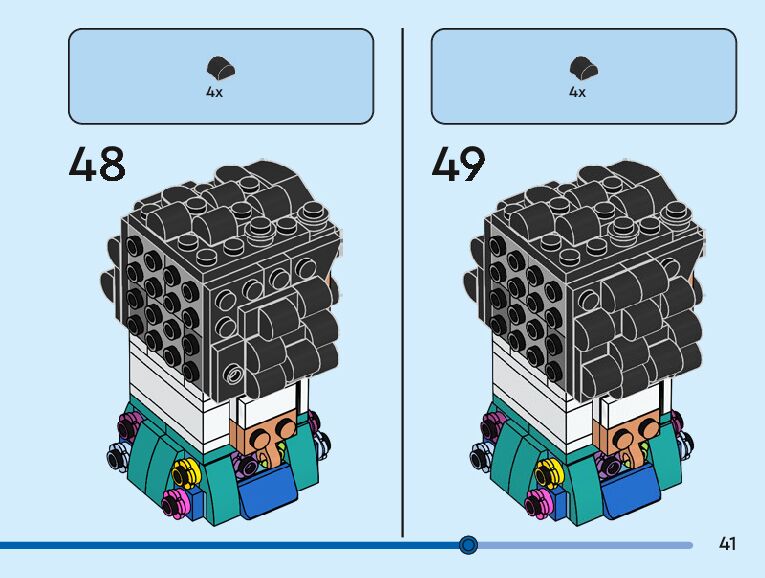 4x

48

4x

49

41