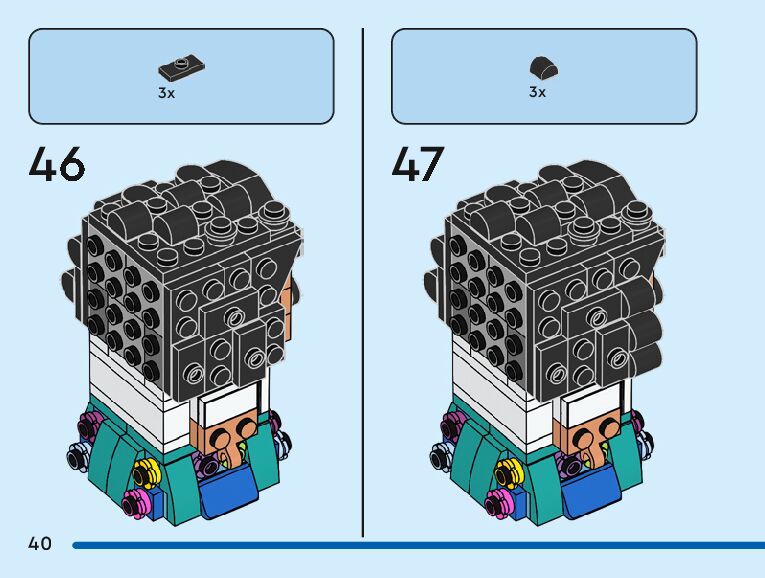 3x

46

3x

47

40