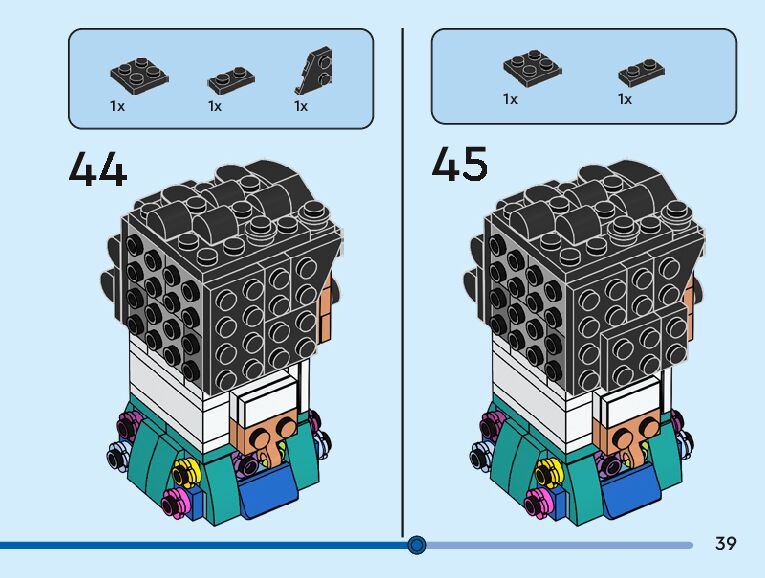 1x 1x 1x

44

1x 1x

45

39