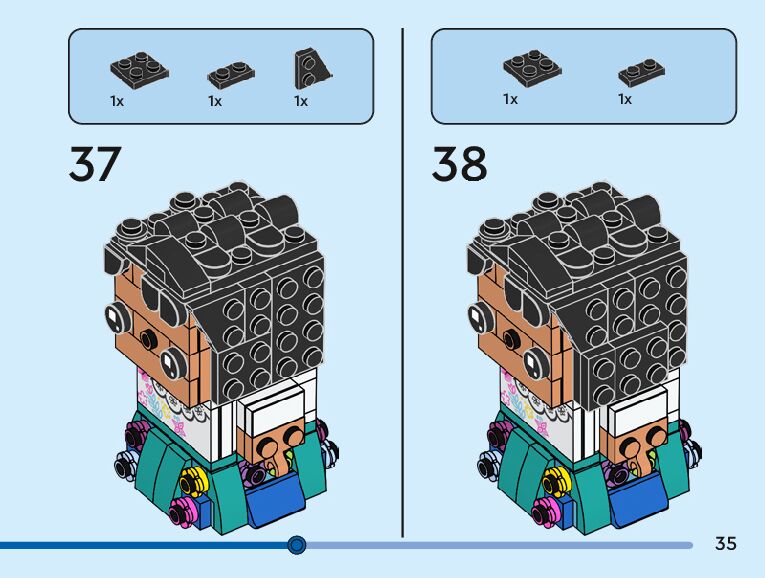 1x 1x 1x

37

1x 1x

38

35